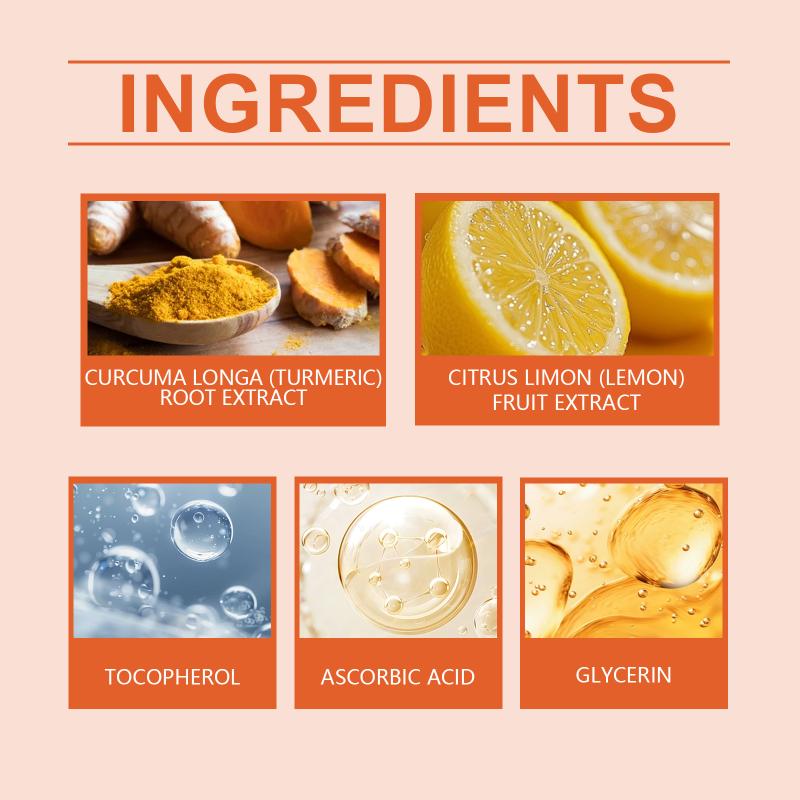 INGREDIENTS

CURCUMA LONGA (TURMERIC) ROOT EXTRACT

CITRUS LIMON (LEMON) FRUIT EXTRACT

TOCOPHEROL

ASCORBIC ACID

GLYCERIN