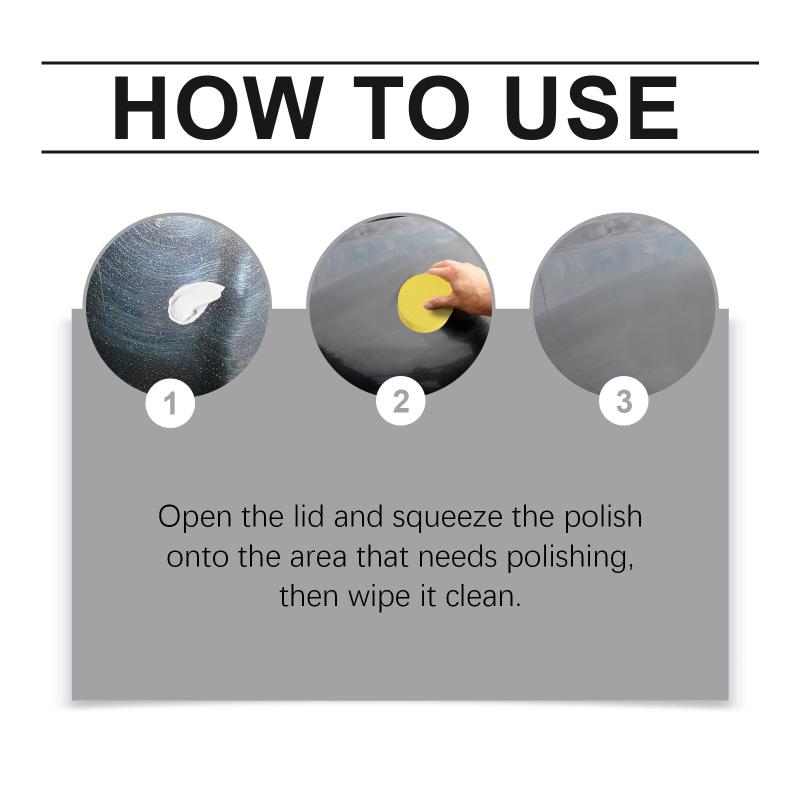 HOW TO USE

1

2

3

Open the lid and squeeze the polish onto the area that needs polishing, then wipe it clean.