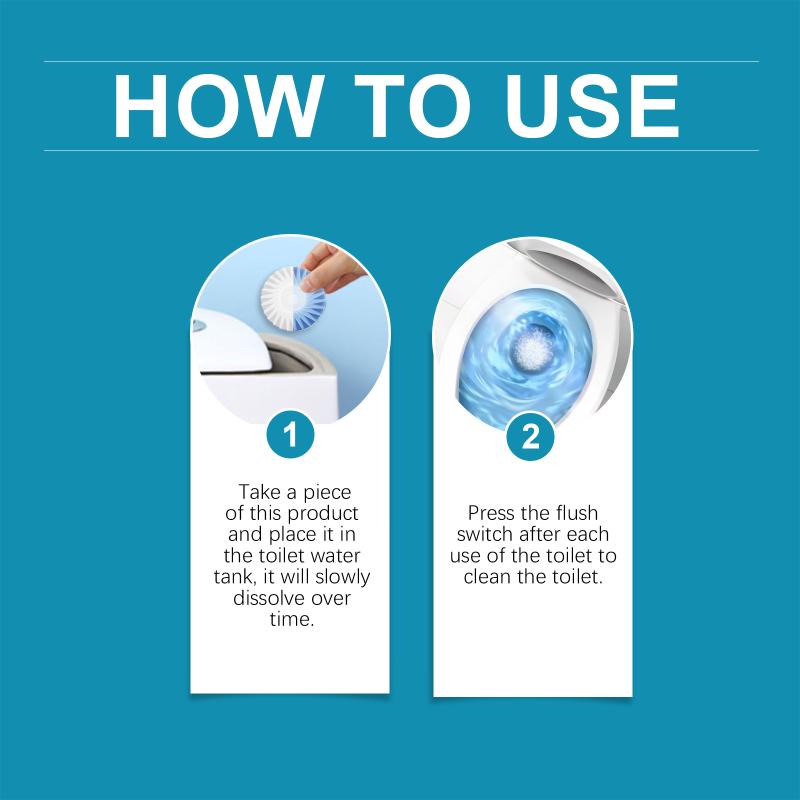 HOW TO USE

1

Take a piece of this product and place it in the toilet water tank, it will slowly dissolve over time.

2

Press the flush switch after each use of the toilet to clean the toilet.