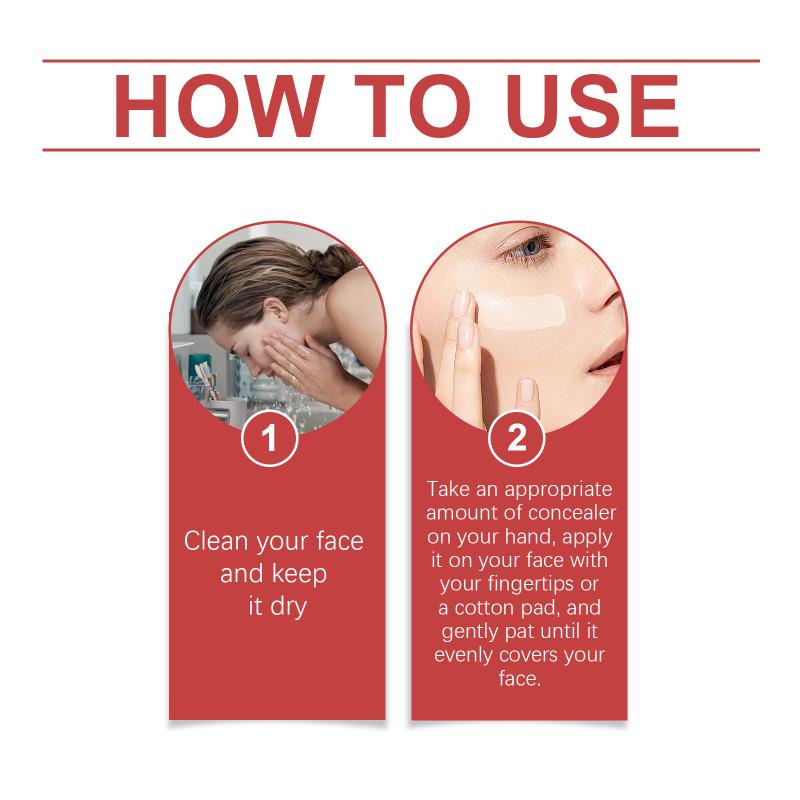 HOW TO USE

1

Clean your face and keep it dry

2

Take an appropriate amount of concealer on your hand, apply it on your face with your fingertips or a cotton pad, and gently pat until it evenly covers your face.