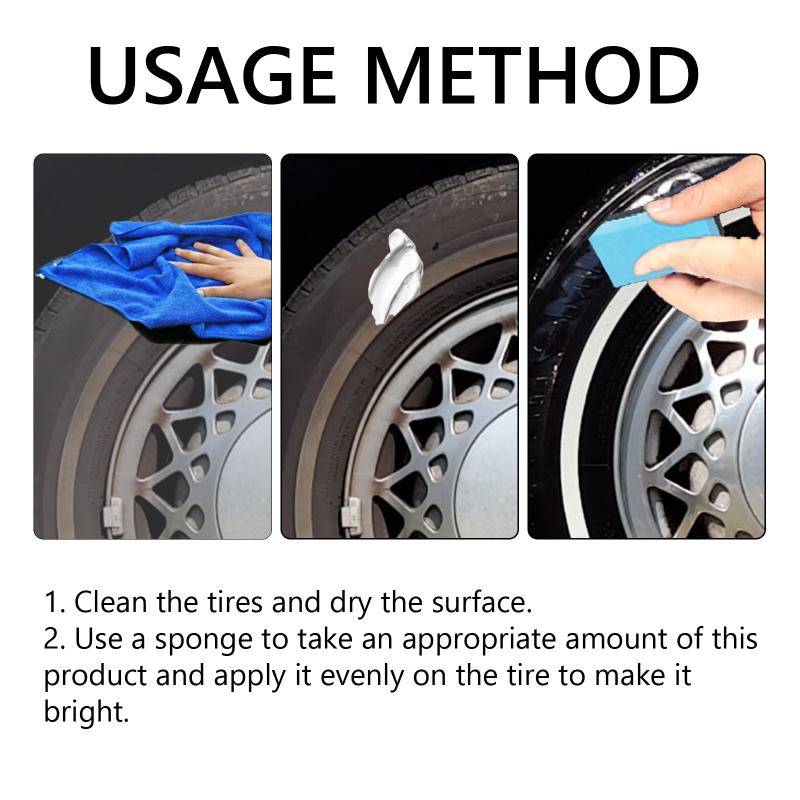 USAGE METHOD

1. Clean the tires and dry the surface.
2. Use a sponge to take an appropriate amount of this product and apply it evenly on the tire to make it bright.