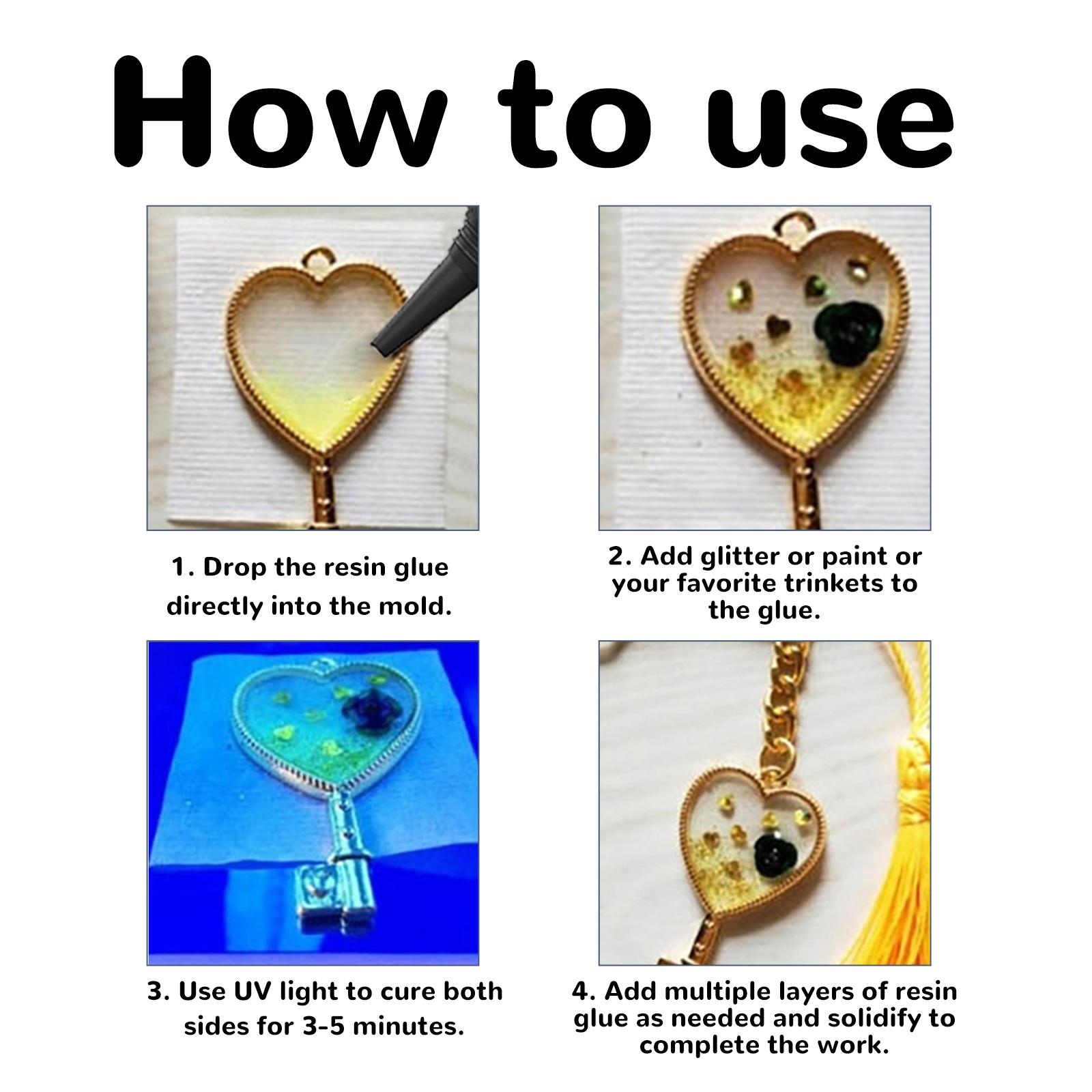 How to use

1. Drop the resin glue directly into the mold.

2. Add glitter or paint or your favorite trinkets to the glue.

3. Use UV light to cure both sides for 3-5 minutes.

4. Add multiple layers of resin glue as needed and solidify to complete the work.