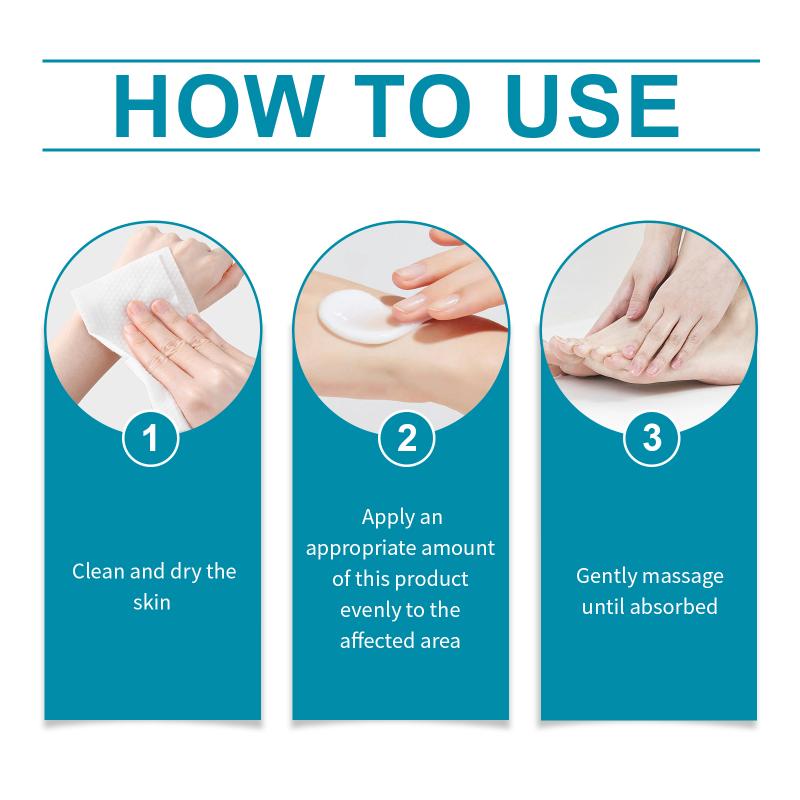 HOW TO USE

1

Clean and dry the skin

2

Apply an appropriate amount of this product evenly to the affected area

3

Gently massage until absorbed