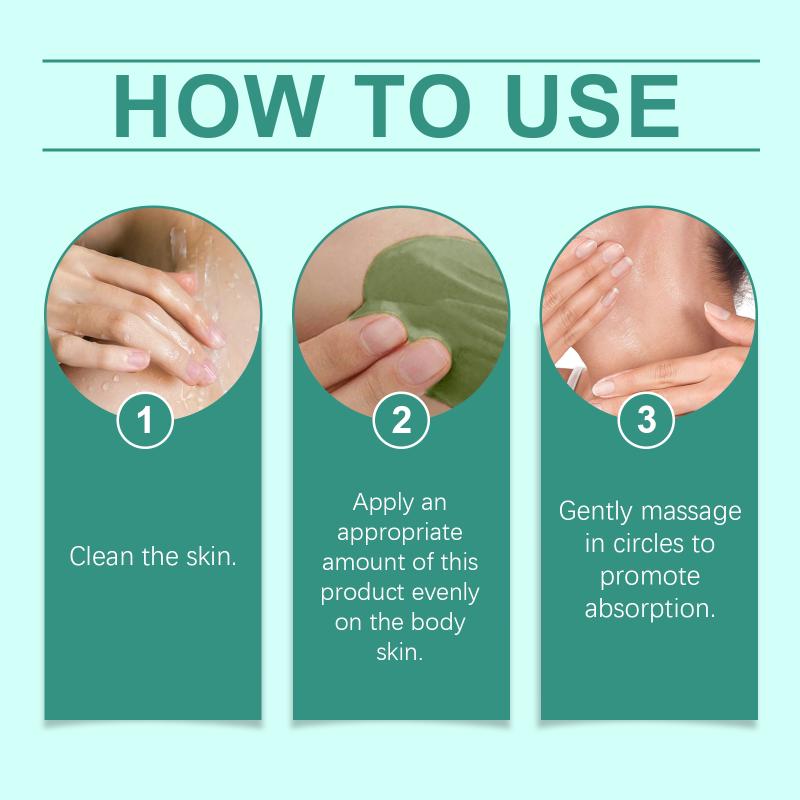 HOW TO USE

1

Clean the skin.

2

Apply an appropriate amount of this product evenly on the body skin.

3

Gently massage in circles to promote absorption.