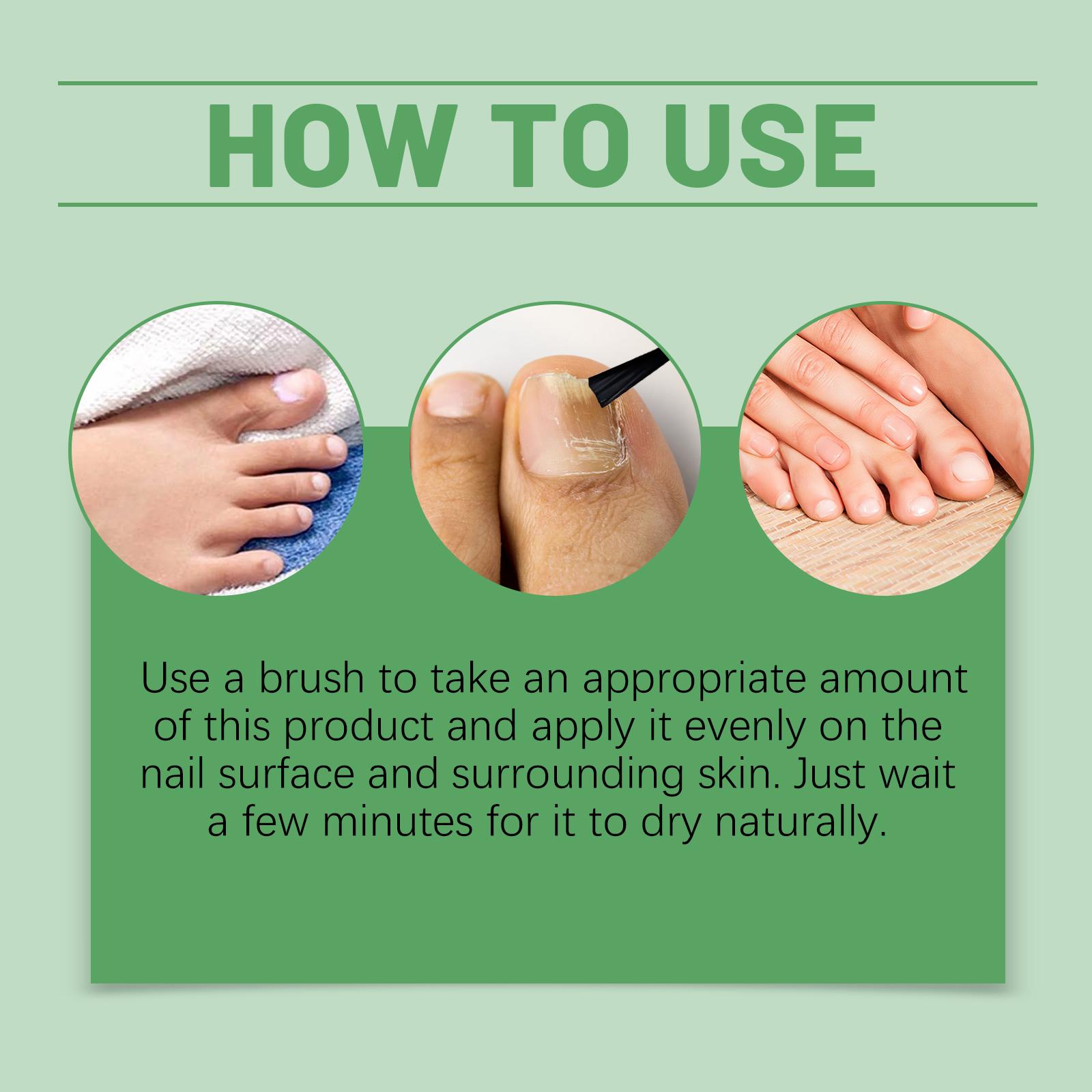 HOW TO USE

Use a brush to take an appropriate amount of this product and apply it evenly on the nail surface and surrounding skin. Just wait a few minutes for it to dry naturally.