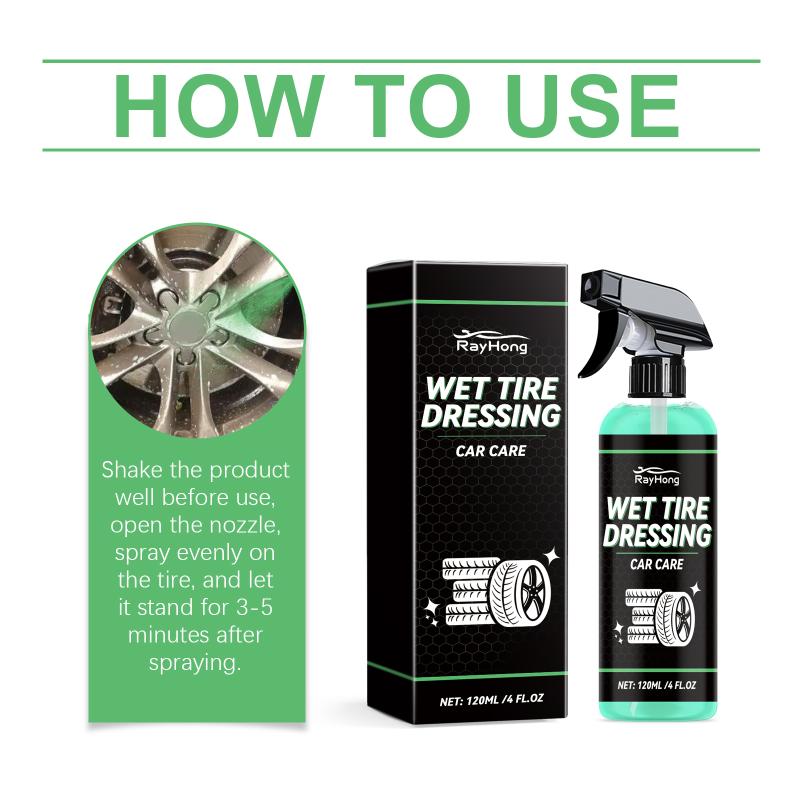 HOW TO USE

Shake the product well before use, open the nozzle, spray evenly on the tire, and let it stand for 3-5 minutes after spraying.

RayHong

WET TIRE DRESSING

CAR CARE

NET: 120ML /4 FL.OZ

RayHong

WET TIRE DRESSING

CAR CARE

NET: 120ML /4 FL.OZ