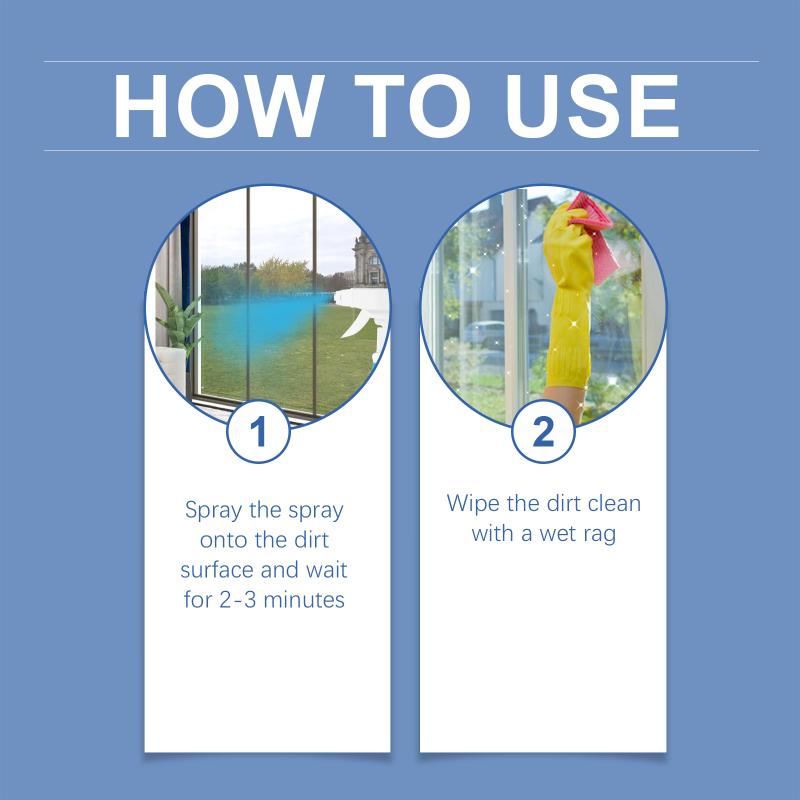 HOW TO USE

1

Spray the spray onto the dirt surface and wait for 2-3 minutes

2

Wipe the dirt clean with a wet rag