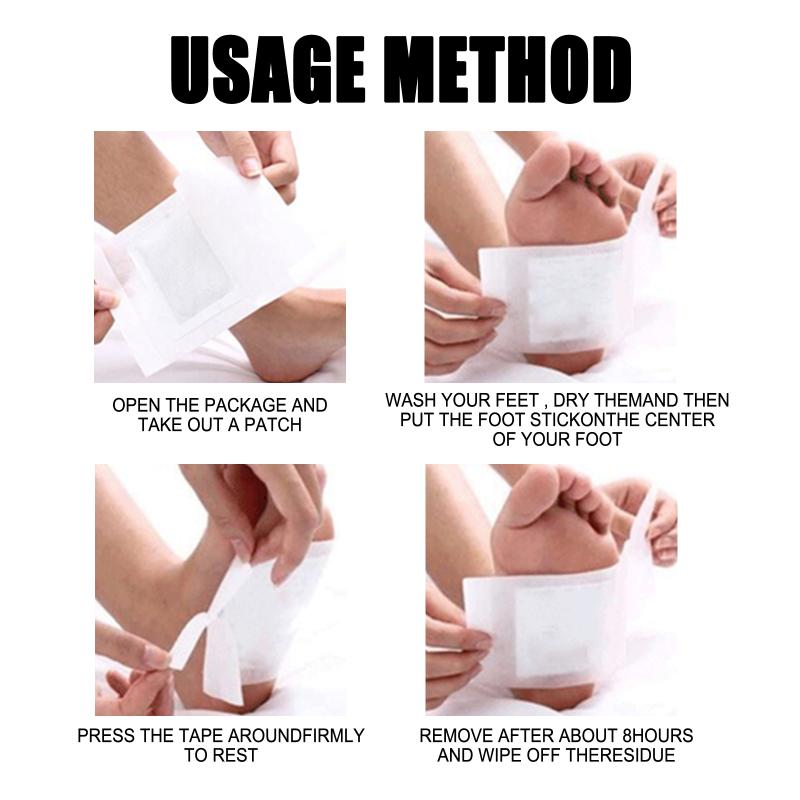 USAGE METHOD

OPEN THE PACKAGE AND TAKE OUT A PATCH

WASH YOUR FEET , DRY THEMAND THEN PUT THE FOOT STICKONTHE CENTER OF YOUR FOOT

PRESS THE TAPE AROUNDFIRMLY TO REST

REMOVE AFTER ABOUT 8HOURS AND WIPE OFF THERESIDUE