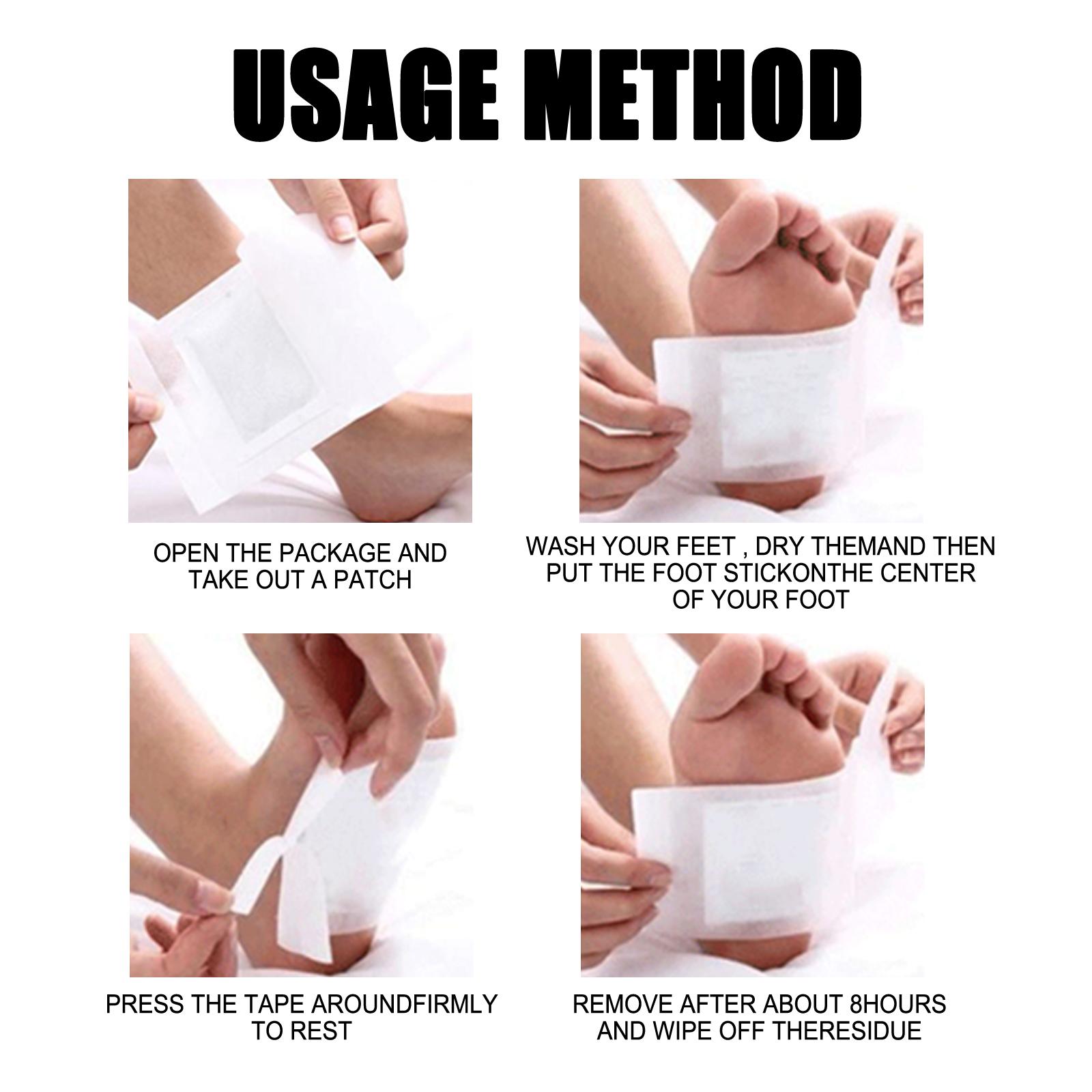 USAGE METHOD

OPEN THE PACKAGE AND TAKE OUT A PATCH

WASH YOUR FEET , DRY THEMAND THEN PUT THE FOOT STICKONTHE CENTER OF YOUR FOOT

PRESS THE TAPE AROUNDFIRMLY TO REST

REMOVE AFTER ABOUT 8HOURS AND WIPE OFF THERESIDUE