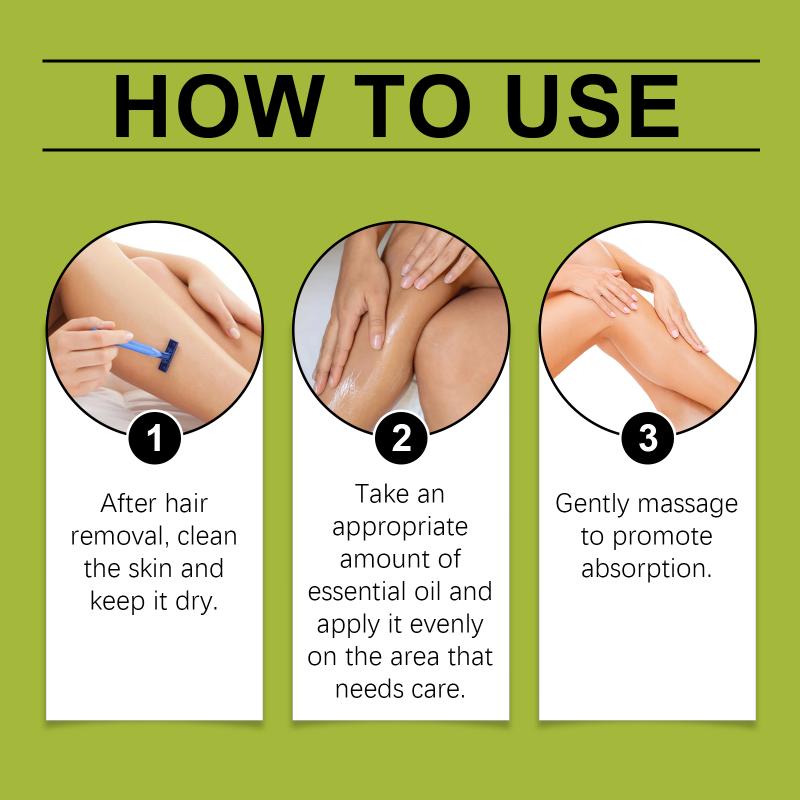 HOW TO USE

1

After hair removal, clean the skin and keep it dry.

2

Take an appropriate amount of essential oil and apply it evenly on the area that needs care.

3

Gently massage to promote absorption.