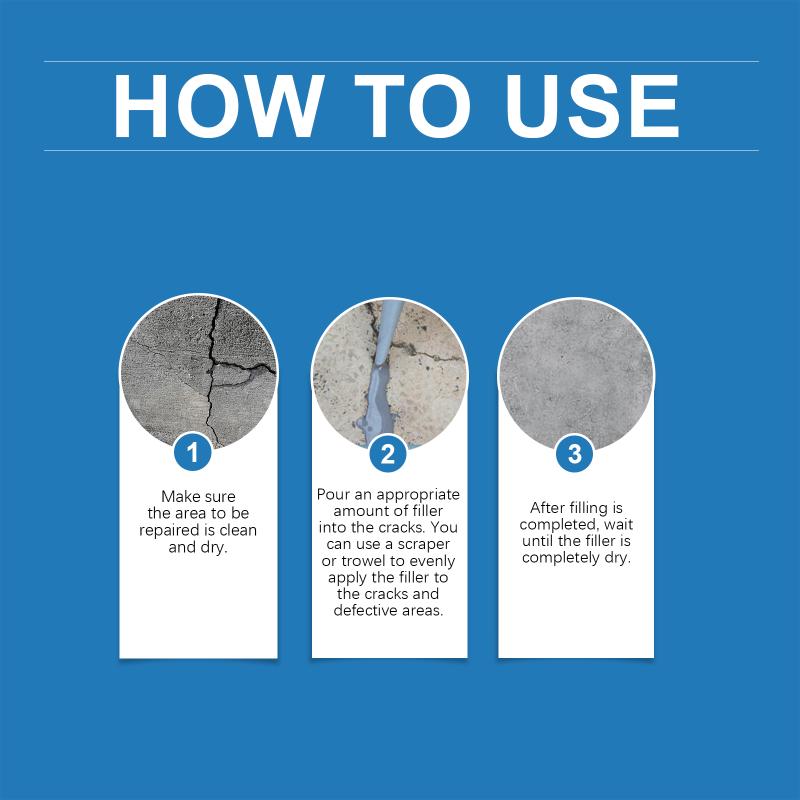 HOW TO USE

1

Make sure the area to be repaired is clean and dry.

2

Pour an appropriate amount of filler into the cracks. You can use a scraper or trowel to evenly apply the filler to the cracks and defective areas.

3

After filling is completed, wait until the filler is completely dry.