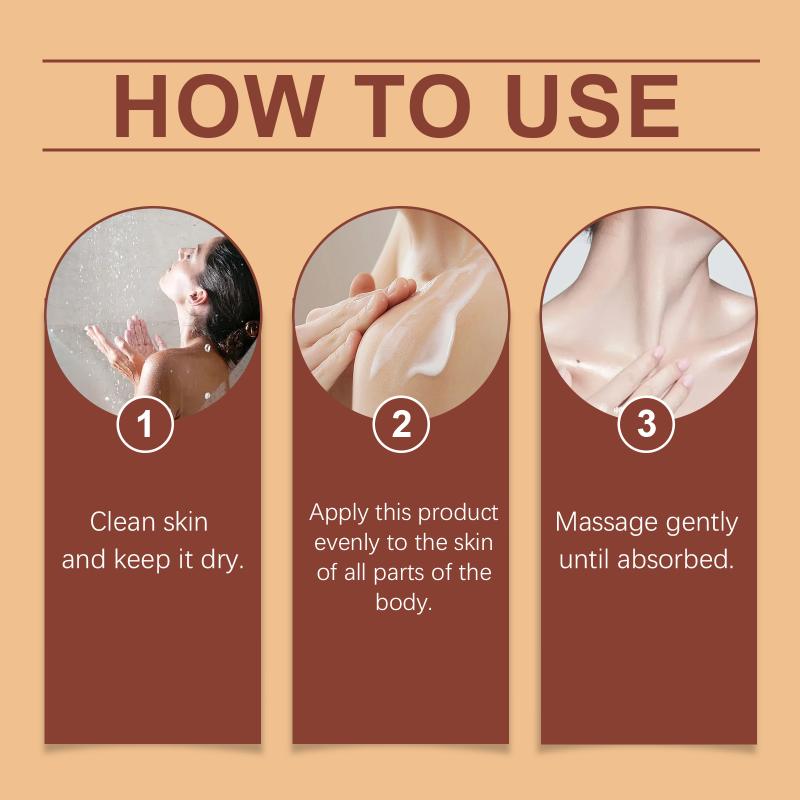 HOW TO USE

1

Clean skin and keep it dry.

2

Apply this product evenly to the skin of all parts of the body.

3

Massage gently until absorbed.