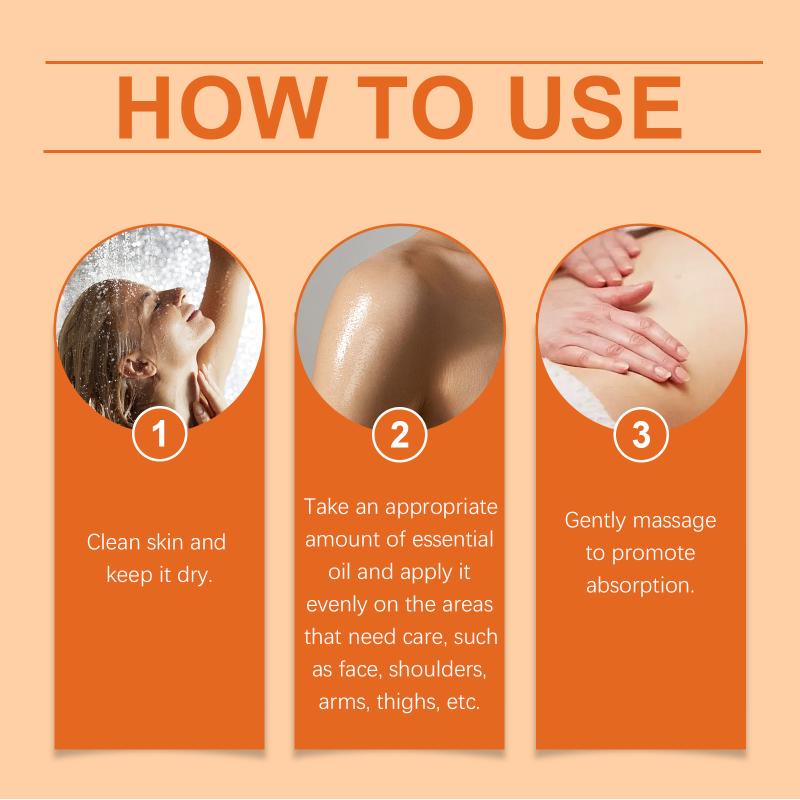 HOW TO USE

1

Clean skin and keep it dry.

2

Take an appropriate amount of essential oil and apply it evenly on the areas that need care, such as face, shoulders, arms, thighs, etc.

3

Gently massage to promote absorption.