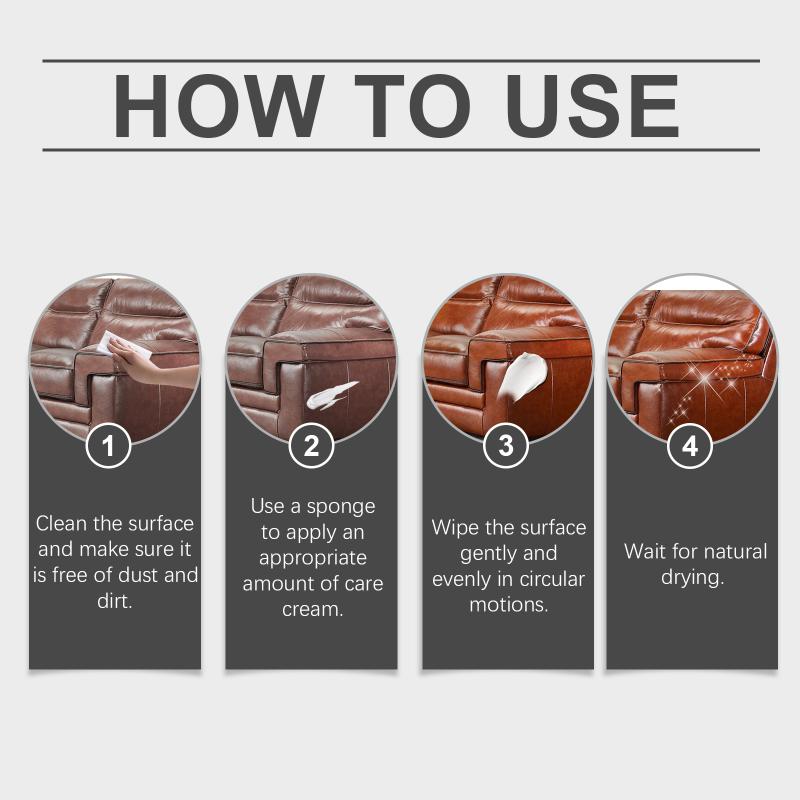 HOW TO USE

1

Clean the surface and make sure it is free of dust and dirt.

2

Use a sponge to apply an appropriate amount of care cream.

3

Wipe the surface gently and evenly in circular motions.

4

Wait for natural drying.