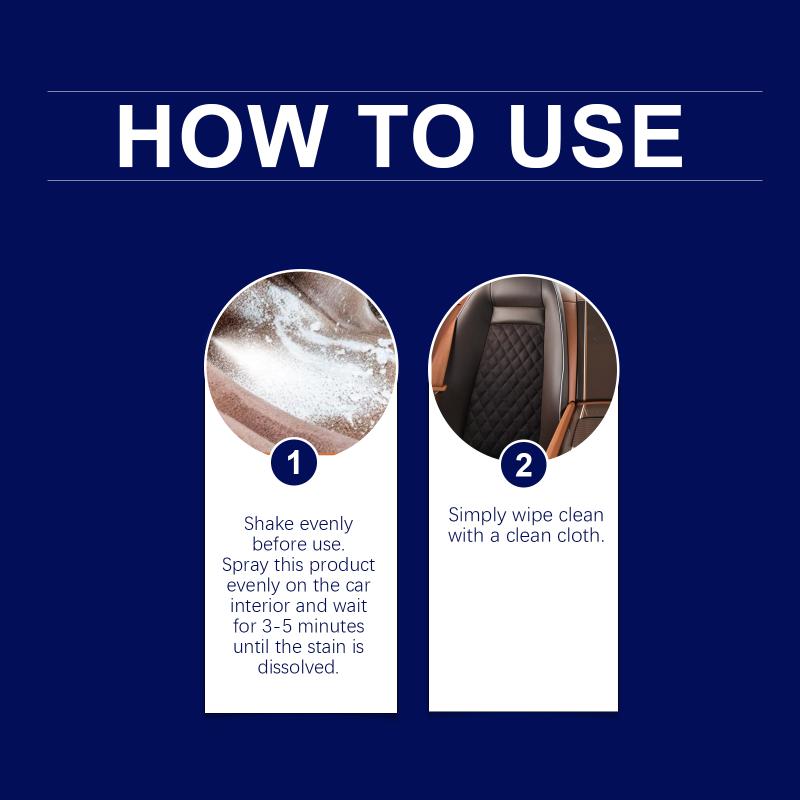 HOW TO USE

1

Shake evenly before use. Spray this product evenly on the car interior and wait for 3-5 minutes until the stain is dissolved.

2

Simply wipe clean with a clean cloth.