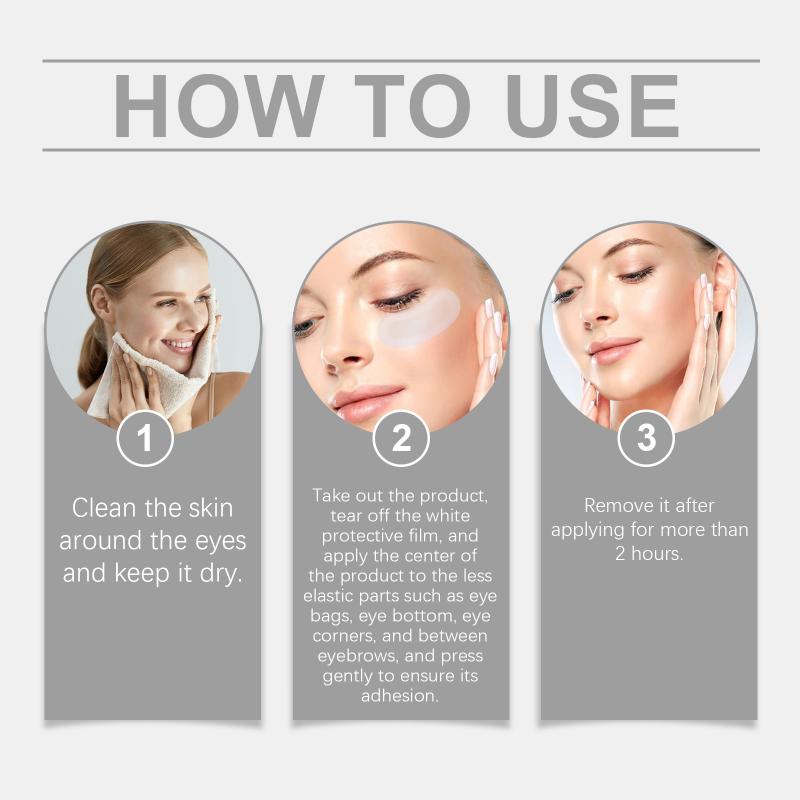 HOW TO USE

1

Clean the skin around the eyes and keep it dry.

2

Take out the product, tear off the white protective film, and apply the center of the product to the less elastic parts such as eye bags, eye bottom, eye corners, and between eyebrows, and press gently to ensure its adhesion.

3

Remove it after applying for more than 2 hours.