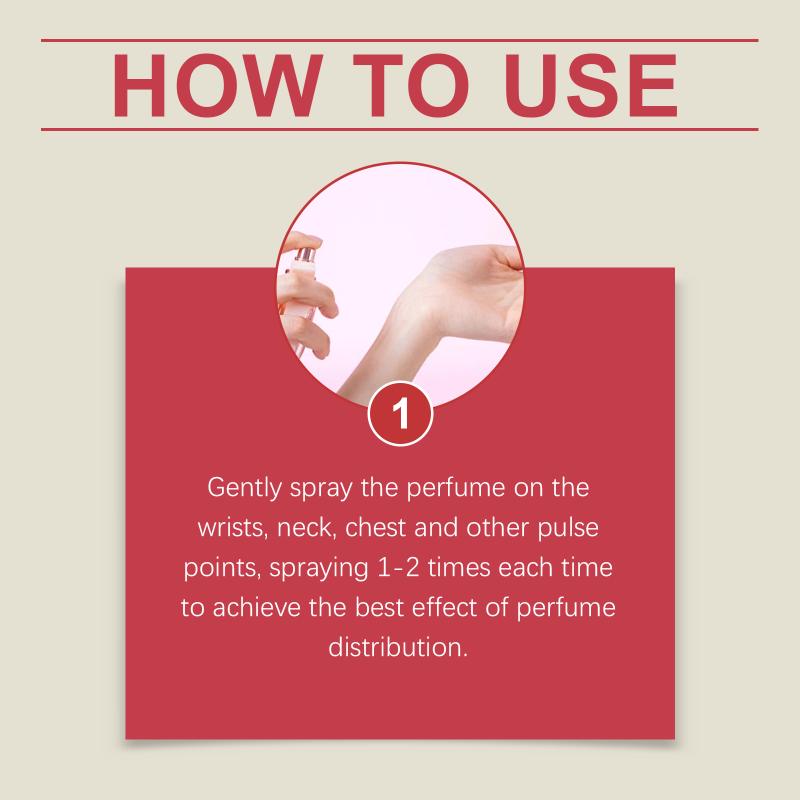 HOW TO USE

1

Gently spray the perfume on the wrists, neck, chest and other pulse points, spraying 1-2 times each time to achieve the best effect of perfume distribution.