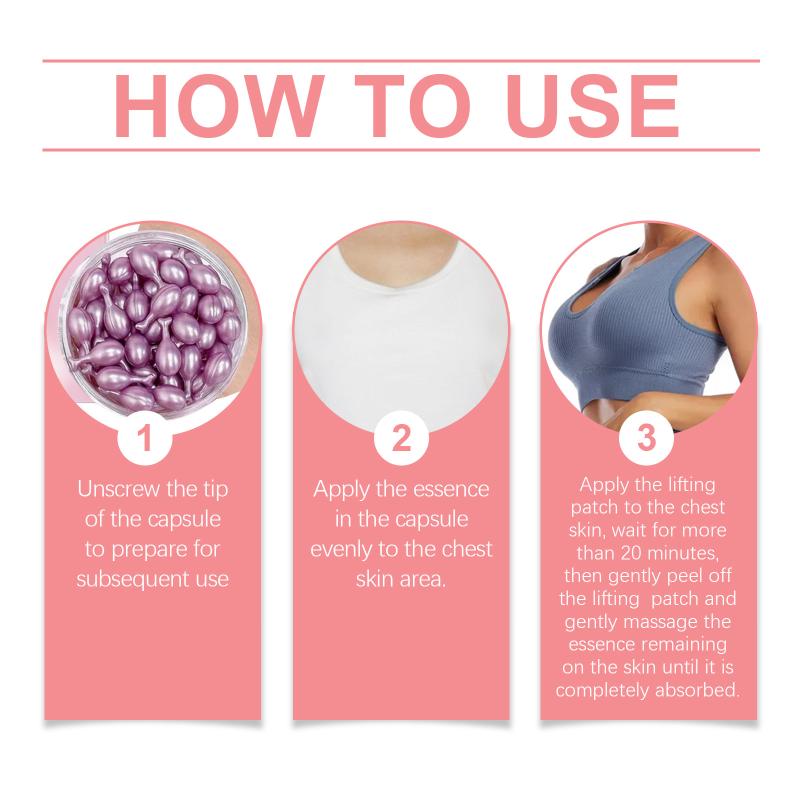 HOW TO USE

1

Unscrew the tip of the capsule to prepare for subsequent use

2

Apply the essence in the capsule evenly to the chest skin area.

3

Apply the lifting patch to the chest skin, wait for more than 20 minutes, then gently peel off the lifting patch and gently massage the essence remaining on the skin until it is completely absorbed.