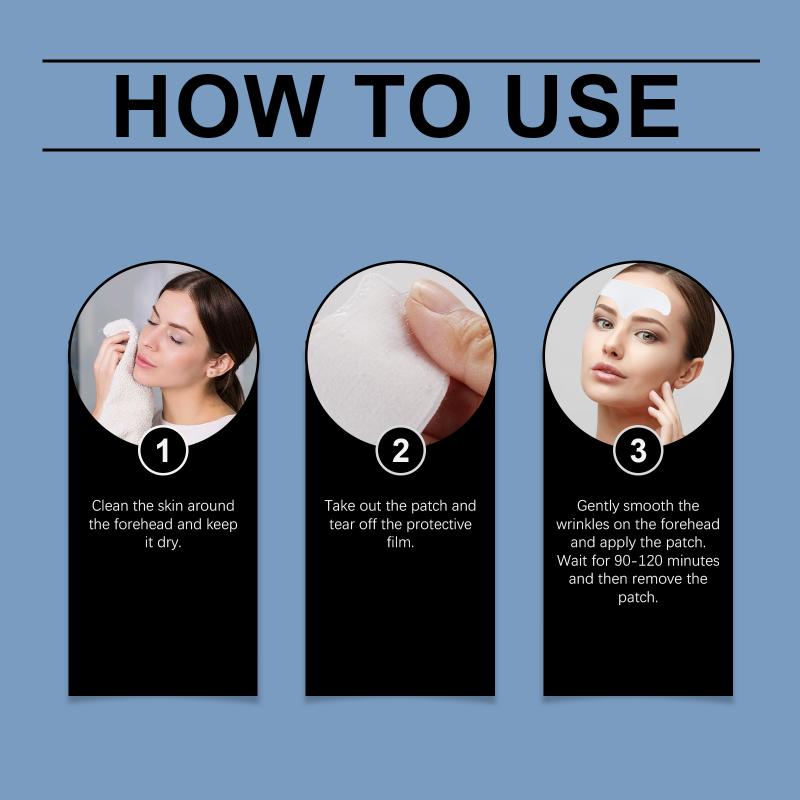 HOW TO USE

1

Clean the skin around the forehead and keep it dry.

2

Take out the patch and tear off the protective film.

3

Gently smooth the wrinkles on the forehead and apply the patch. Wait for 90-120 minutes and then remove the patch.