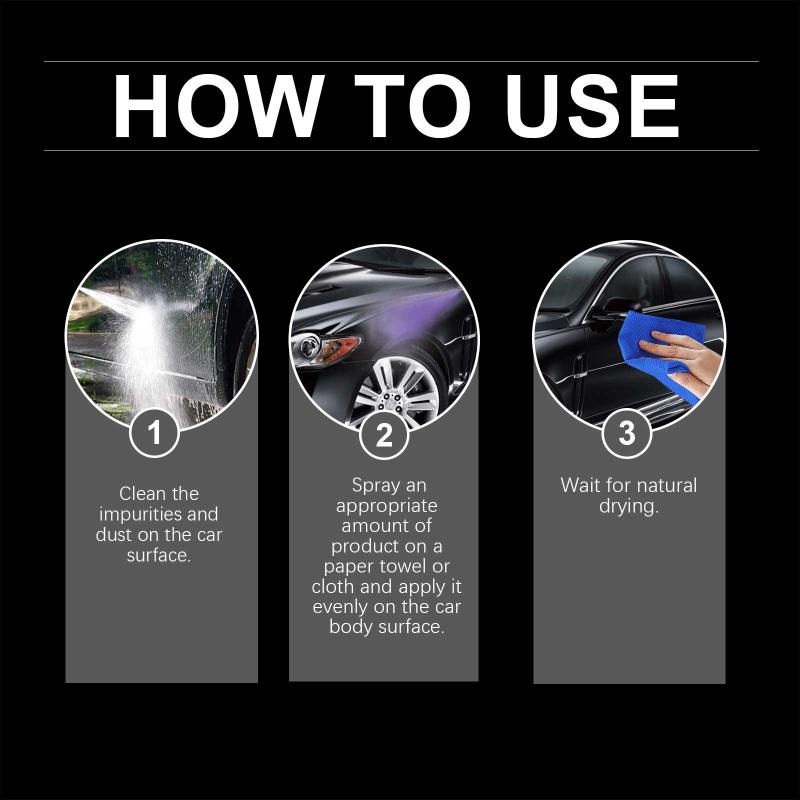 HOW TO USE

1

Clean the impurities and dust on the car surface.

2

Spray an appropriate amount of product on a paper towel or cloth and apply it evenly on the car body surface.

3

Wait for natural drying.