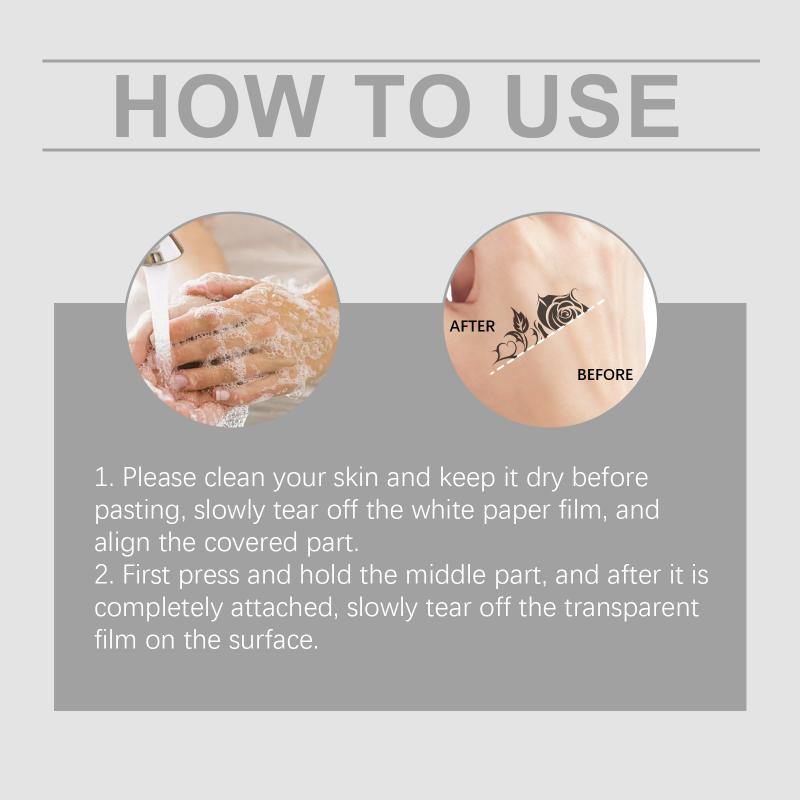 HOW TO USE

AFTER

BEFORE

1. Please clean your skin and keep it dry before pasting, slowly tear off the white paper film, and align the covered part.
2. First press and hold the middle part, and after it is completely attached, slowly tear off the transparent film on the surface.