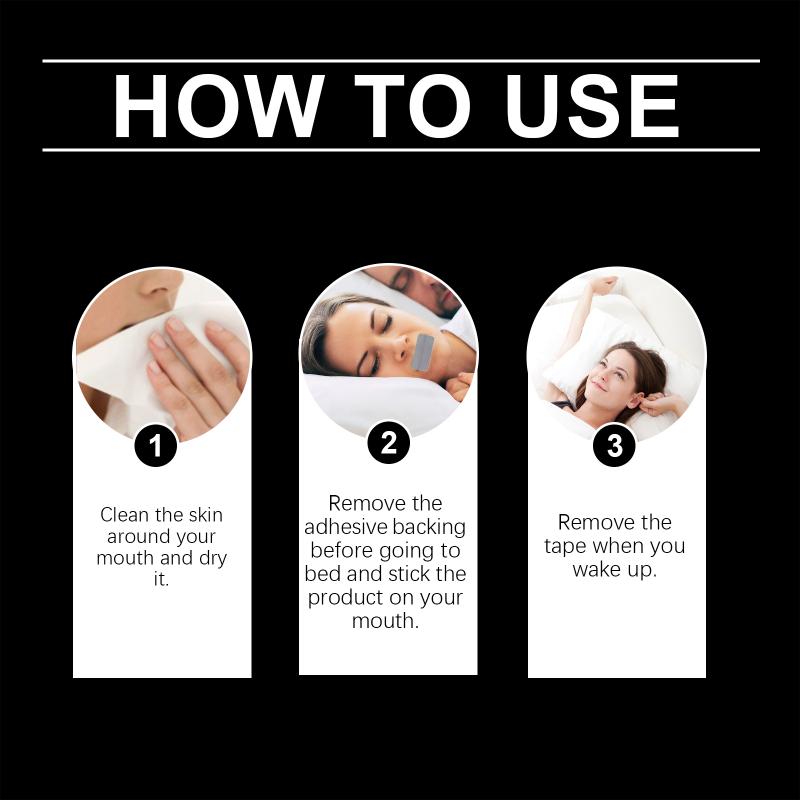 HOW TO USE

1

Clean the skin around your mouth and dry it.

2

Remove the adhesive backing before going to bed and stick the product on your mouth.

3

Remove the tape when you wake up.