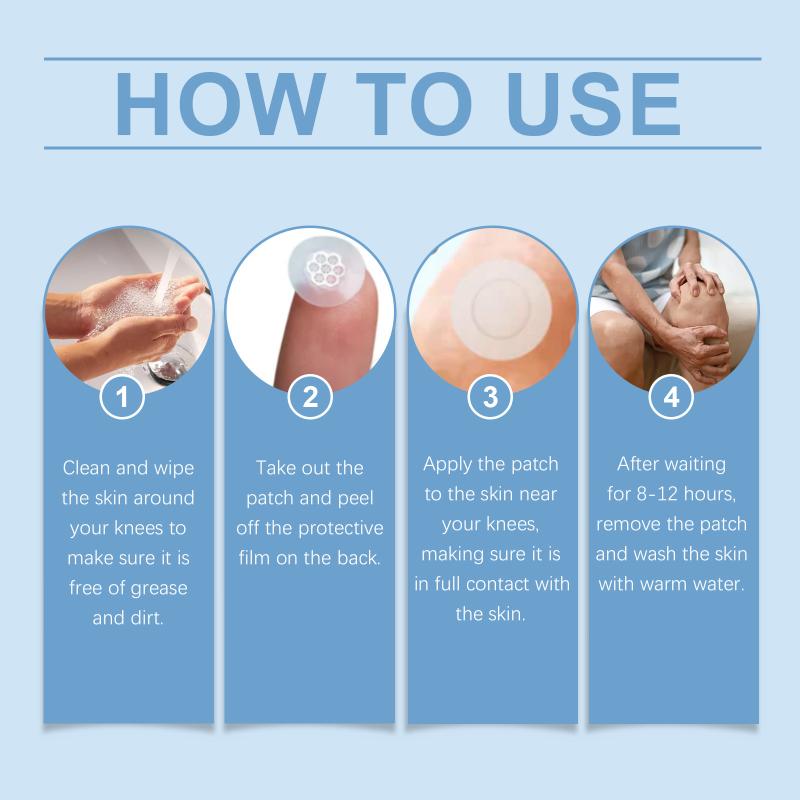 HOW TO USE

1

Clean and wipe the skin around your knees to make sure it is free of grease and dirt.

2

Take out the patch and peel off the protective film on the back.

3

Apply the patch to the skin near your knees, making sure it is in full contact with the skin.

4

After waiting for 8-12 hours, remove the patch and wash the skin with warm water.