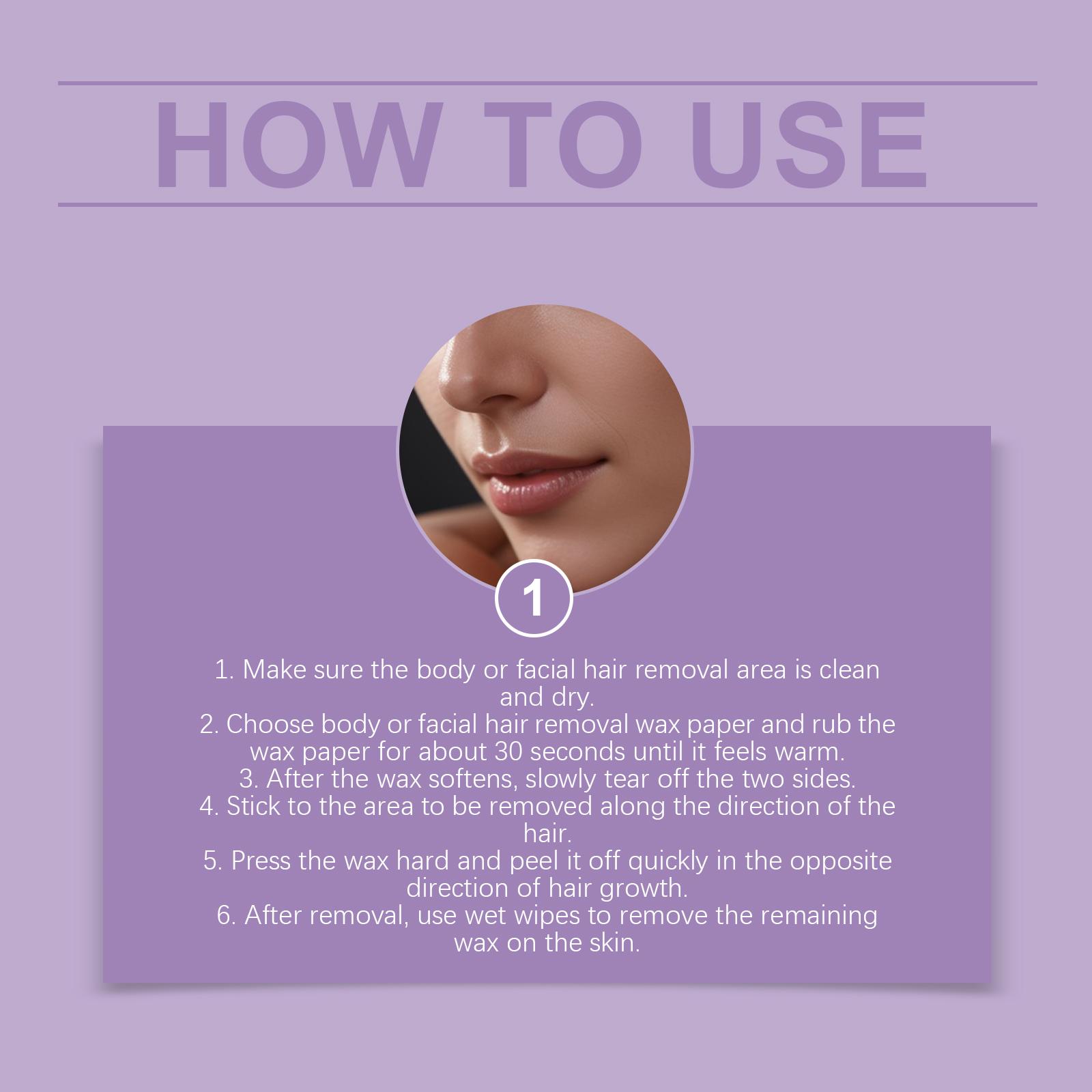 HOW TO USE

1

1. Make sure the body or facial hair removal area is clean and dry.
2. Choose body or facial hair removal wax paper and rub the wax paper for about 30 seconds until it feels warm.
3. After the wax softens, slowly tear off the two sides.
4. Stick to the area to be removed along the direction of the hair.
5. Press the wax hard and peel it off quickly in the opposite direction of hair growth.
6. After removal, use wet wipes to remove the remaining wax on the skin.