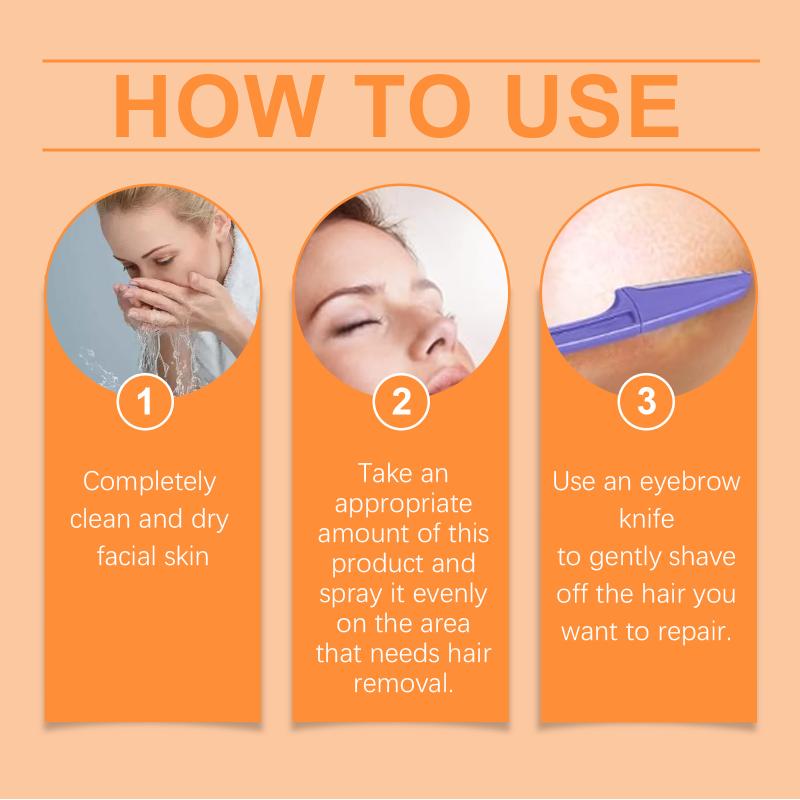 HOW TO USE

1

Completely clean and dry facial skin

2

Take an appropriate amount of this product and spray it evenly on the area that needs hair removal.

3

Use an eyebrow knife
to gently shave off the hair you want to repair.