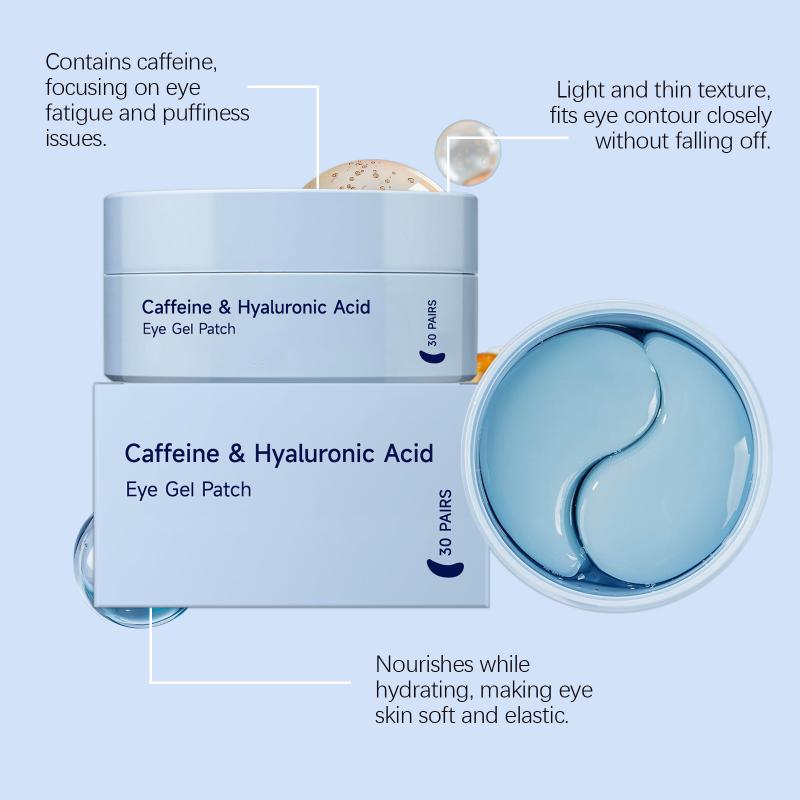 Contains caffeine, focusing on eye fatigue and puffiness issues.

Light and thin texture, fits eye contour closely without falling off.

Caffeine & Hyaluronic Acid
Eye Gel Patch

30 PAIRS

Caffeine & Hyaluronic Acid
Eye Gel Patch

30 PAIRS

Nourishes while hydrating, making eye skin soft and elastic.