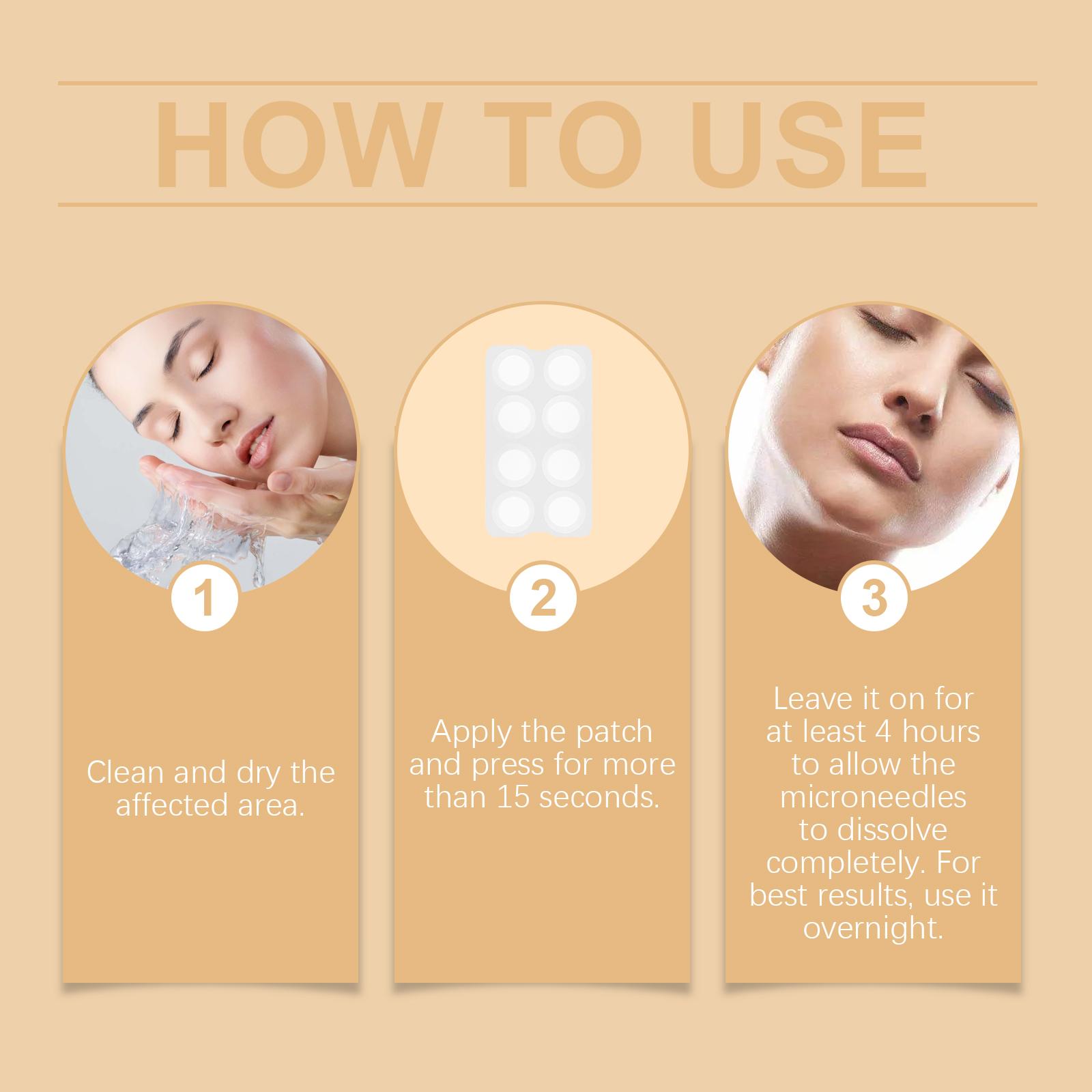 HOW TO USE

1

Clean and dry the affected area.

2

Apply the patch and press for more than 15 seconds.

3

Leave it on for at least 4 hours to allow the microneedles to dissolve completely. For best results, use it overnight.