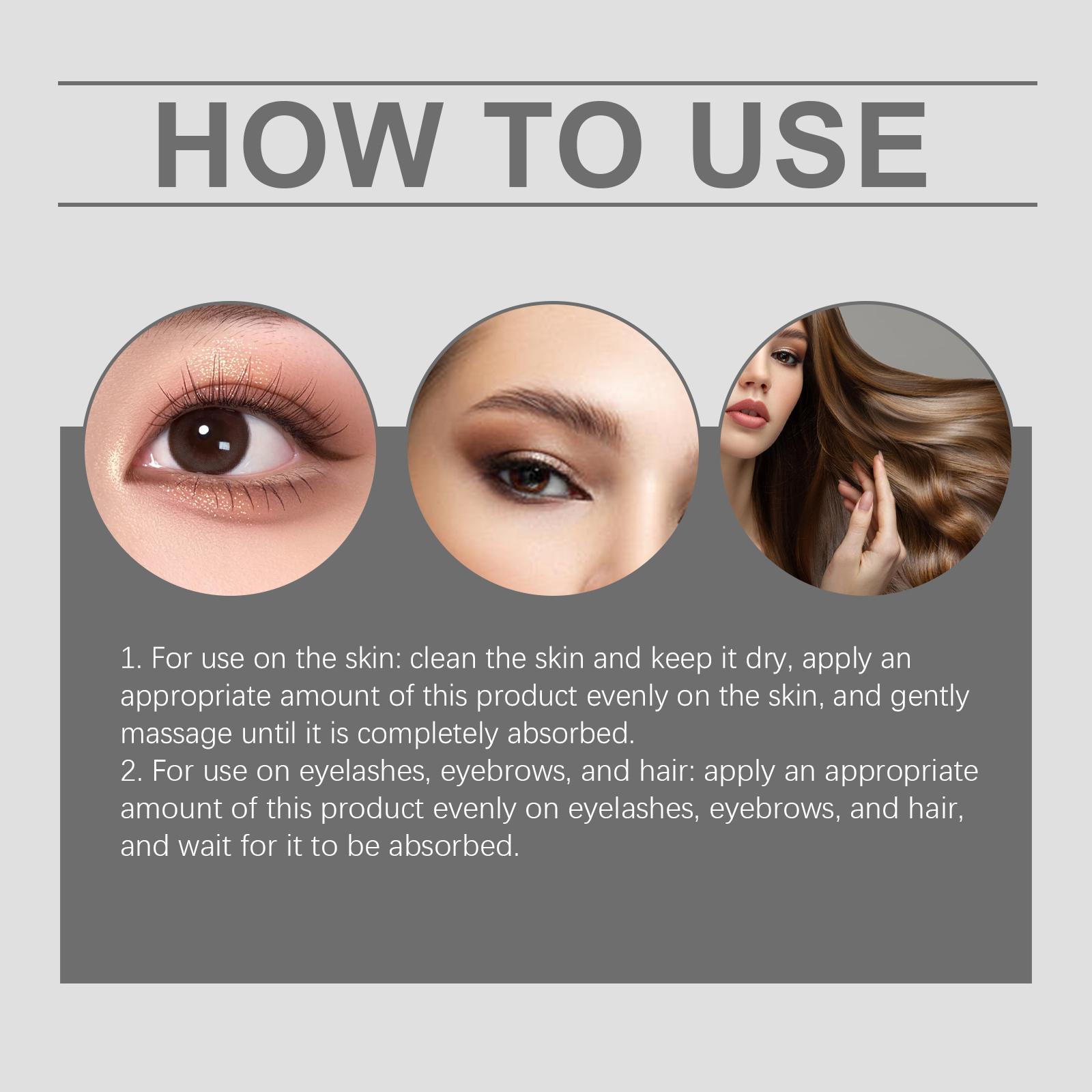 HOW TO USE

1. For use on the skin: clean the skin and keep it dry, apply an appropriate amount of this product evenly on the skin, and gently massage until it is completely absorbed.
2. For use on eyelashes, eyebrows, and hair: apply an appropriate amount of this product evenly on eyelashes, eyebrows, and hair, and wait for it to be absorbed.