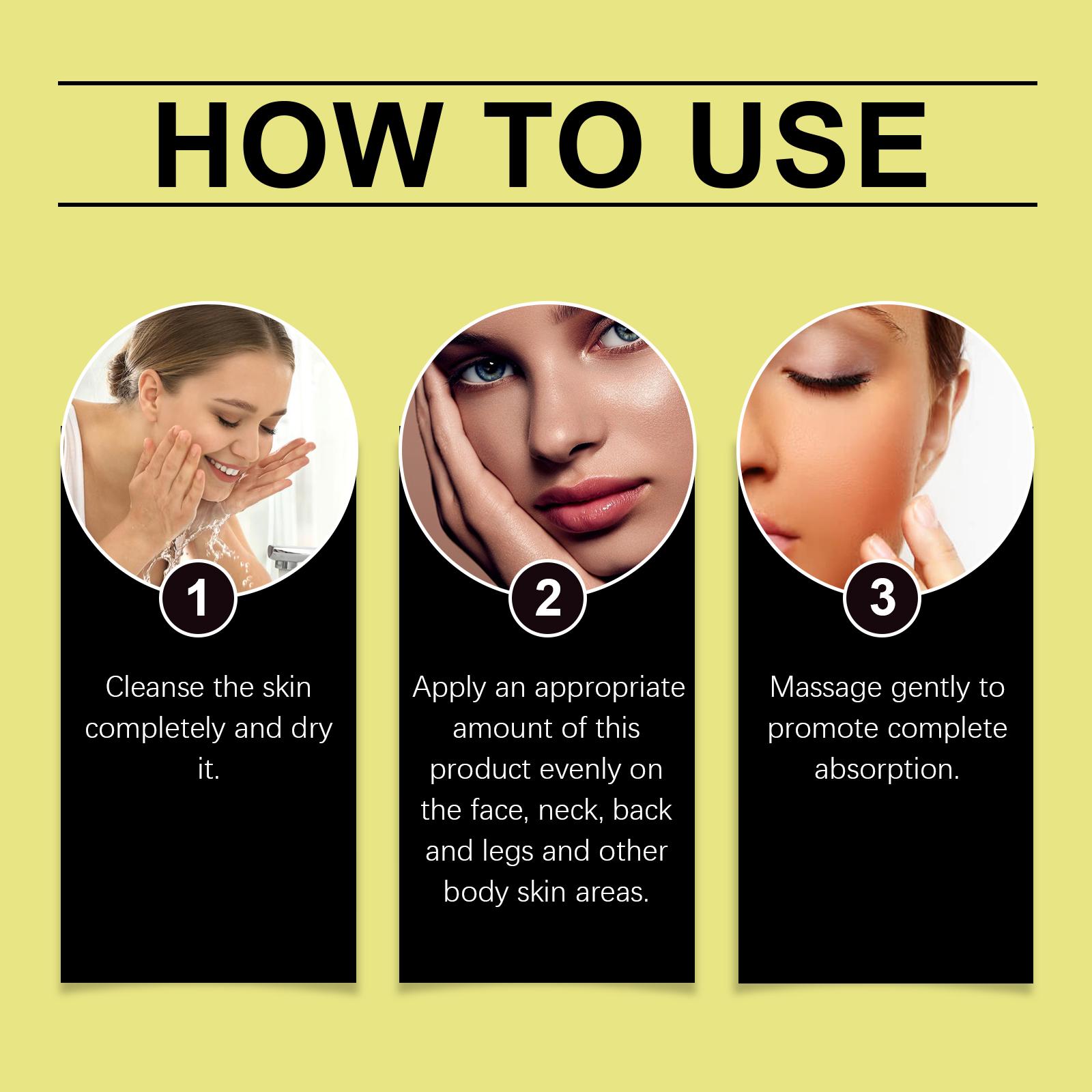 HOW TO USE

1

Cleanse the skin completely and dry it.

2

Apply an appropriate amount of this product evenly on the face, neck, back and legs and other body skin areas.

3

Massage gently to promote complete absorption.