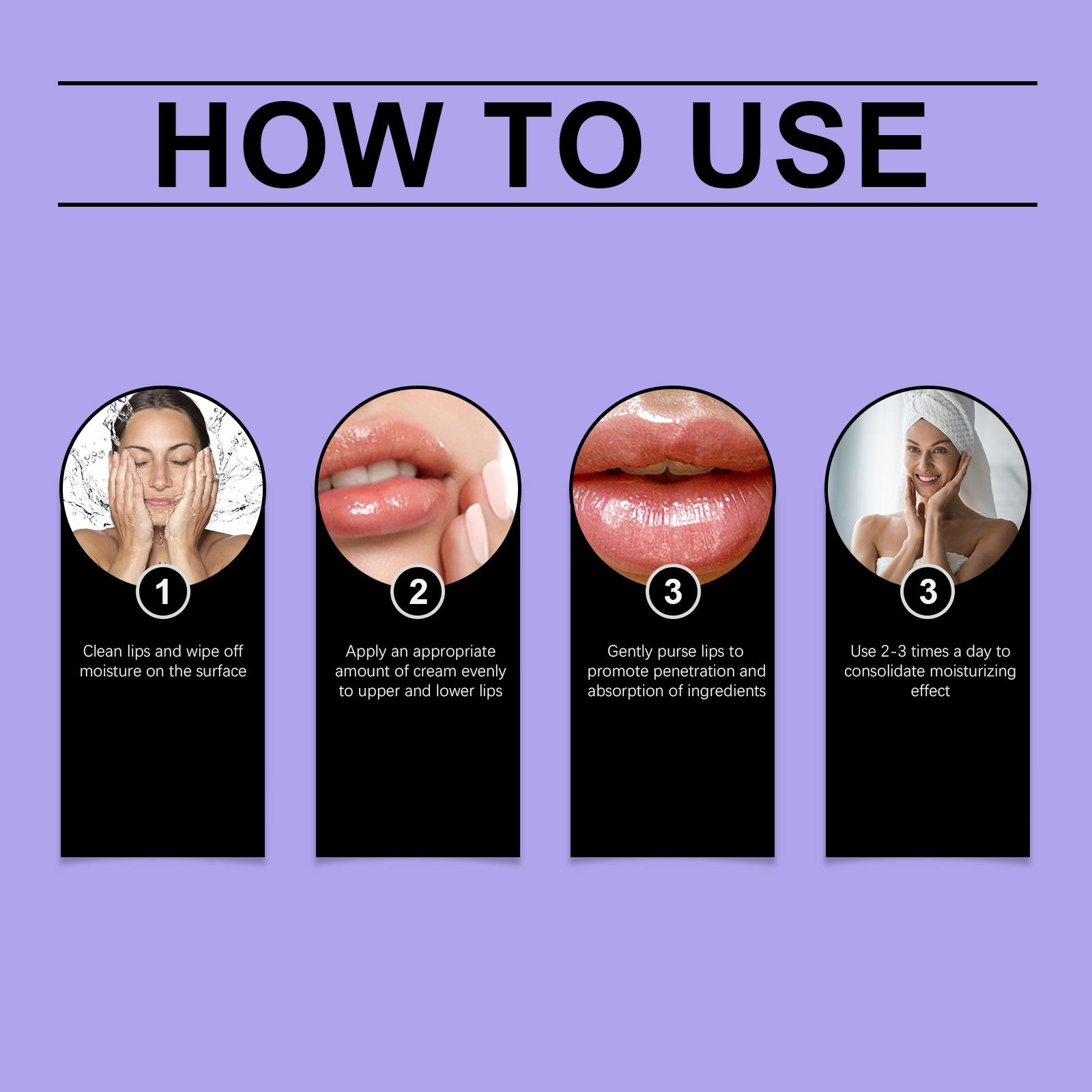 HOW TO USE

1

Clean lips and wipe off moisture on the surface

2

Apply an appropriate amount of cream evenly to upper and lower lips

3

Gently purse lips to promote penetration and absorption of ingredients

3

Use 2-3 times a day to consolidate moisturizing effect