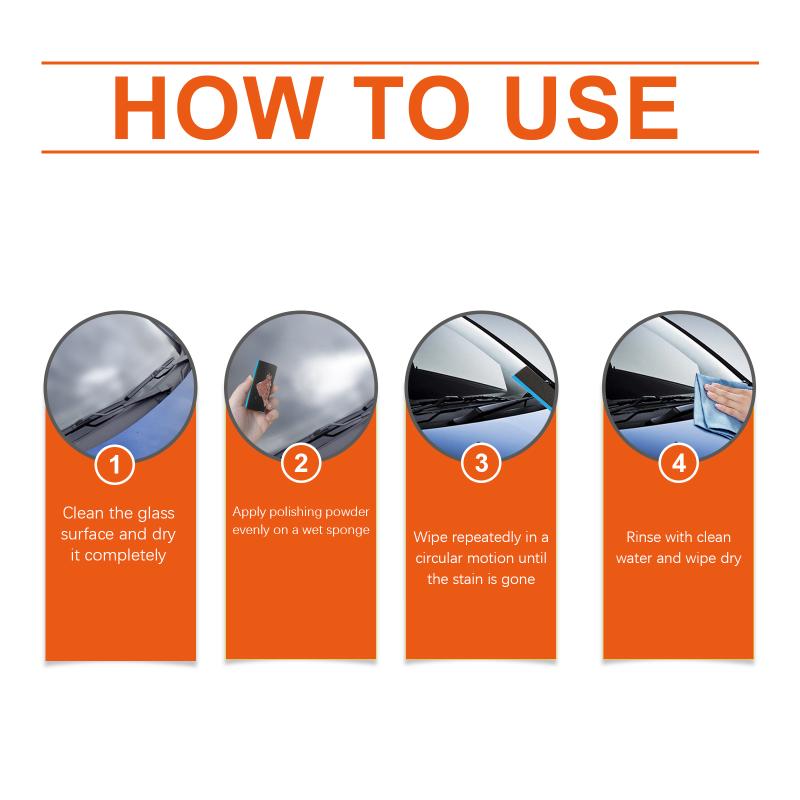 HOW TO USE

1

Clean the glass surface and dry it completely

2

Apply polishing powder evenly on a wet sponge

3

Wipe repeatedly in a circular motion until the stain is gone

4

Rinse with clean water and wipe dry