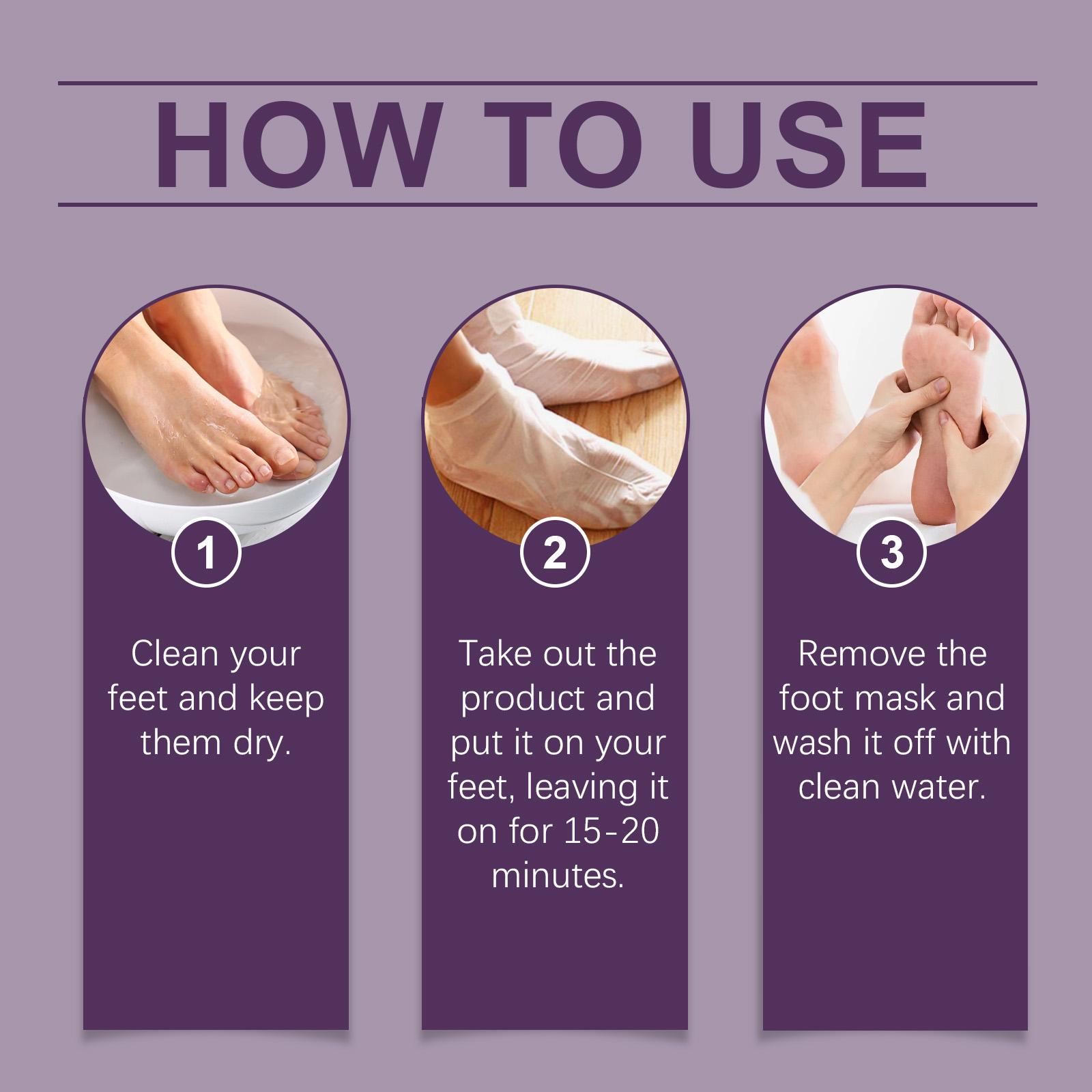 HOW TO USE

1

Clean your feet and keep them dry.

2

Take out the product and put it on your feet, leaving it on for 15-20 minutes.

3

Remove the foot mask and wash it off with clean water.