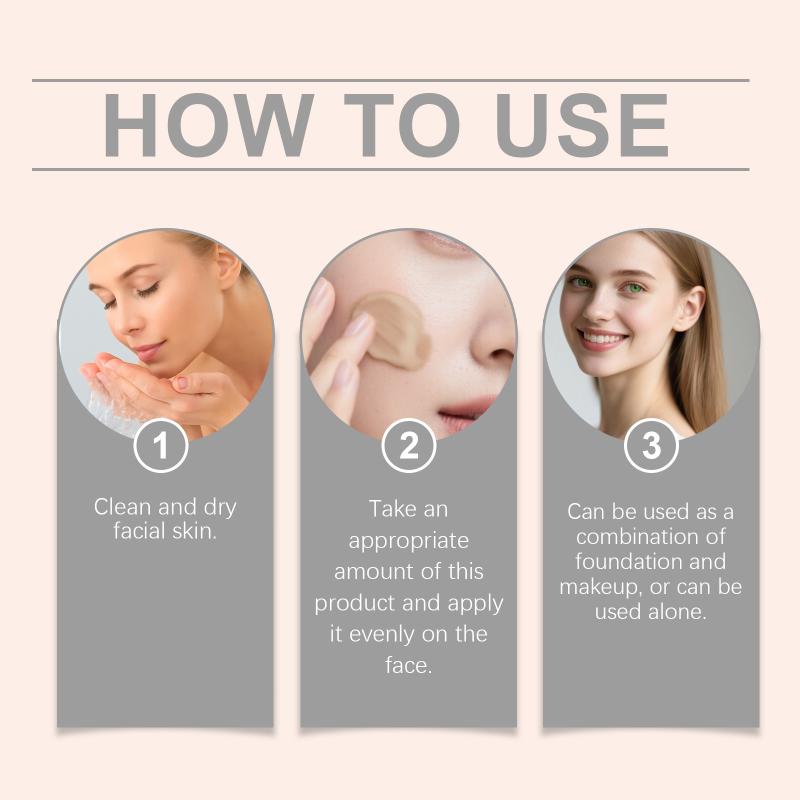 HOW TO USE

1

Clean and dry facial skin.

2

Take an appropriate amount of this product and apply it evenly on the face.

3

Can be used as a combination of foundation and makeup, or can be used alone.