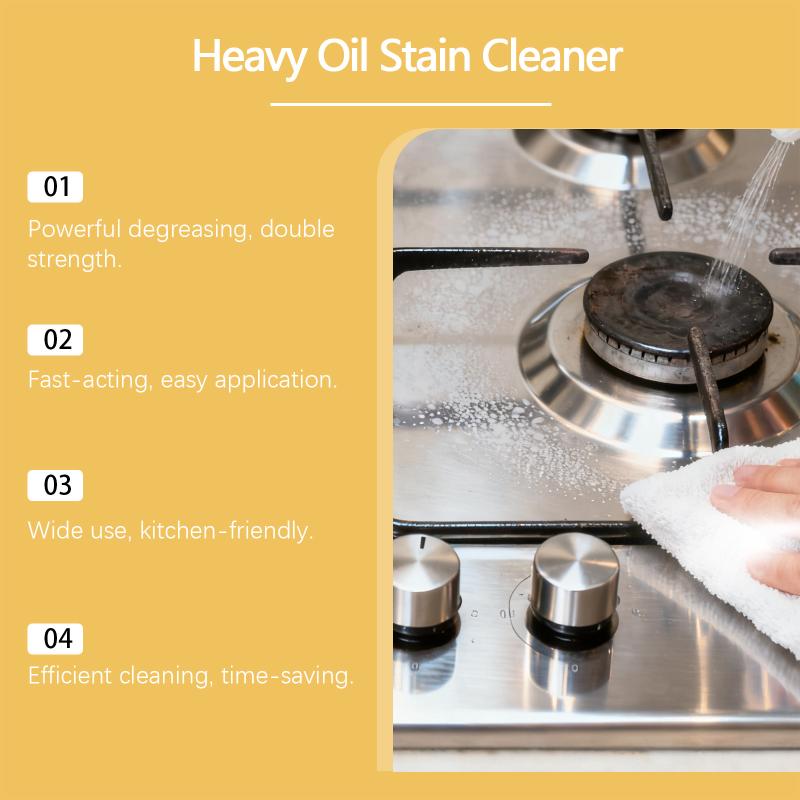 Heavy Oil Stain Cleaner

01
Powerful degreasing, double strength.

02
Fast-acting, easy application.

03
Wide use, kitchen-friendly.

04
Efficient cleaning, time-saving.