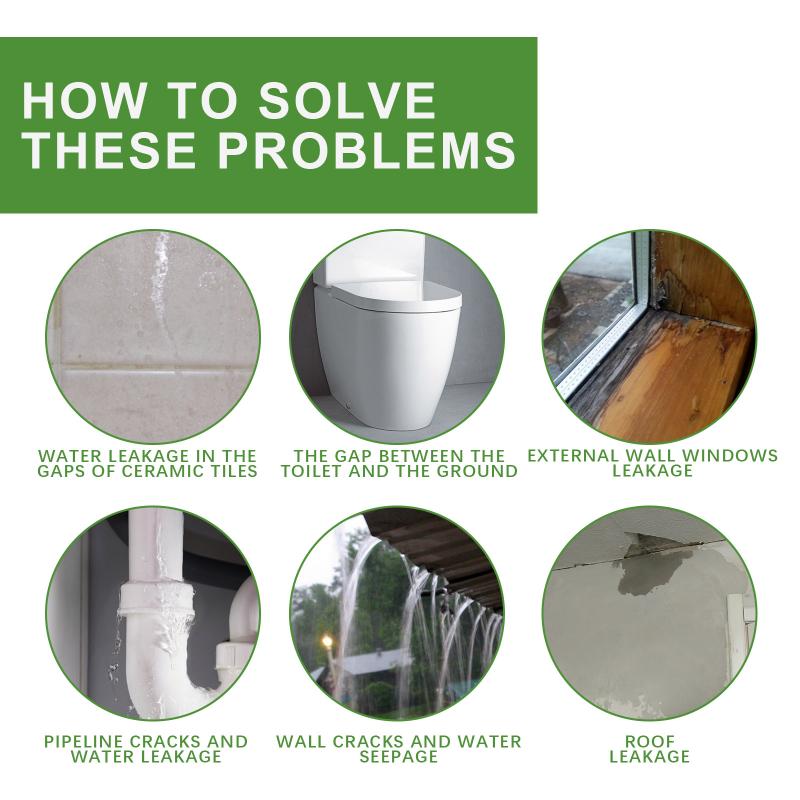 HOW TO SOLVE THESE PROBLEMS

WATER LEAKAGE IN THE GAPS OF CERAMIC TILES

THE GAP BETWEEN THE TOILET AND THE GROUND

EXTERNAL WALL WINDOWS LEAKAGE

PIPELINE CRACKS AND WATER LEAKAGE

WALL CRACKS AND WATER SEEPAGE

ROOF LEAKAGE