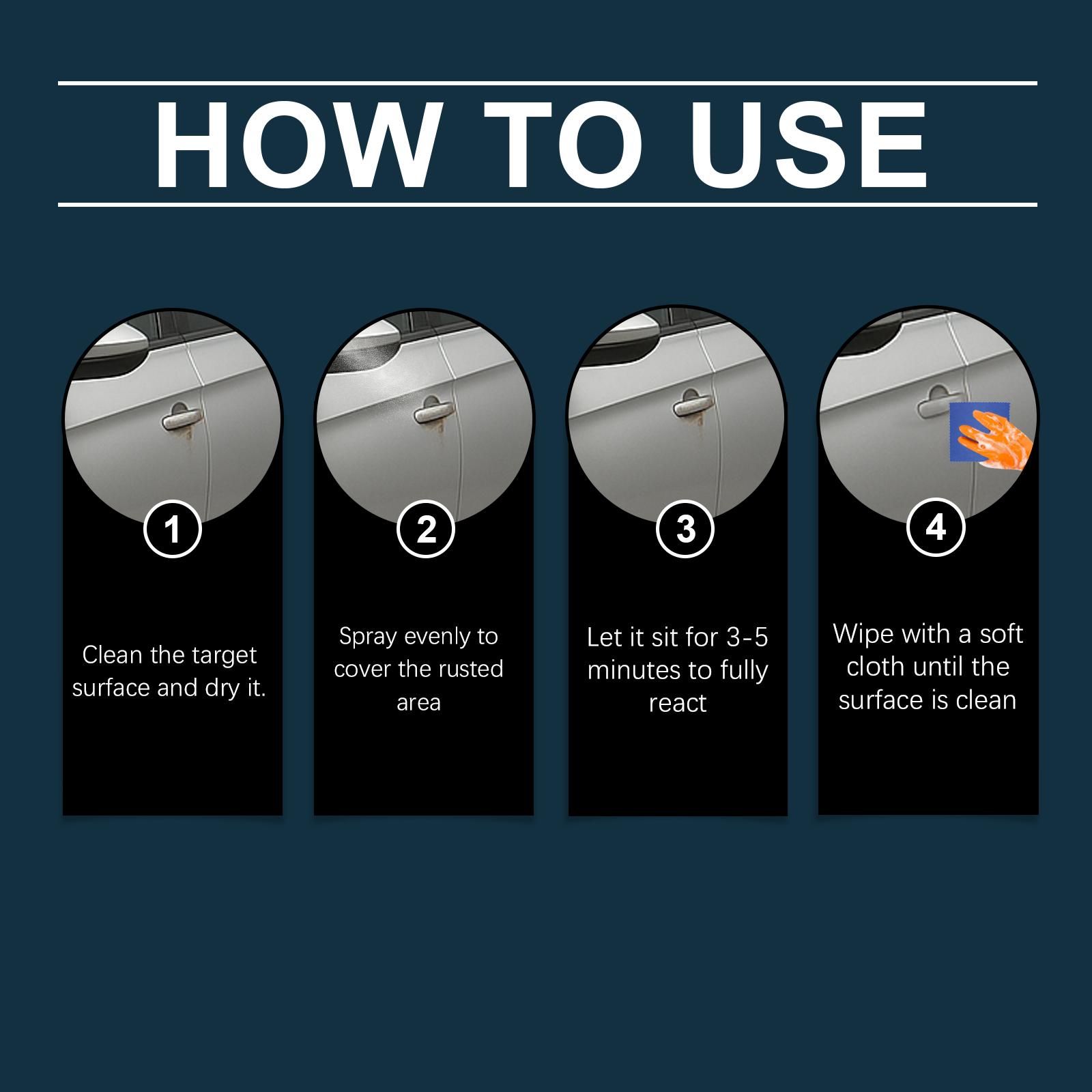 HOW TO USE

1

Clean the target surface and dry it.

2

Spray evenly to cover the rusted area

3

Let it sit for 3-5 minutes to fully react

4

Wipe with a soft cloth until the surface is clean