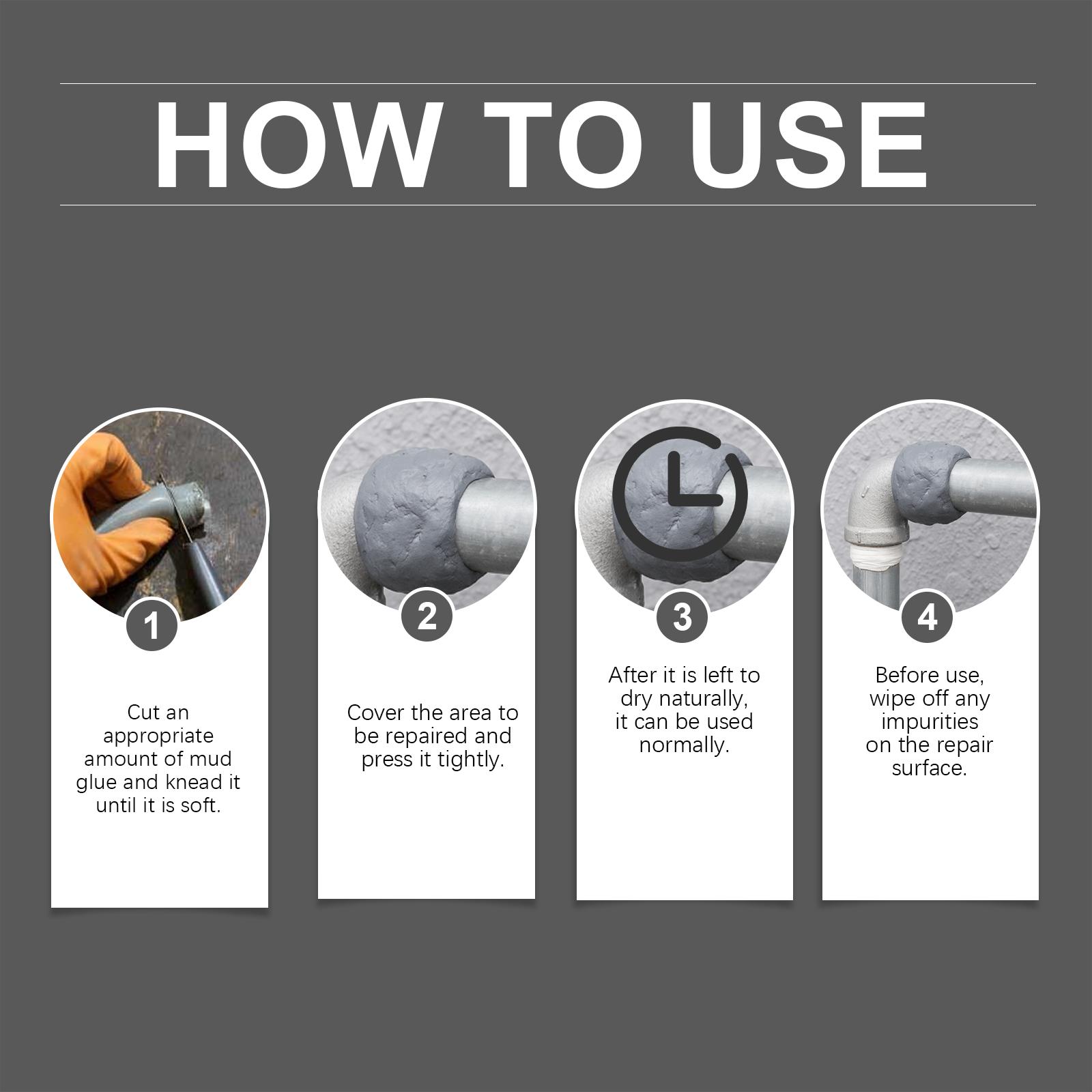 HOW TO USE

1

Cut an appropriate amount of mud glue and knead it until it is soft.

2

Cover the area to be repaired and press it tightly.

3

After it is left to dry naturally, it can be used normally.

4

Before use, wipe off any impurities on the repair surface.