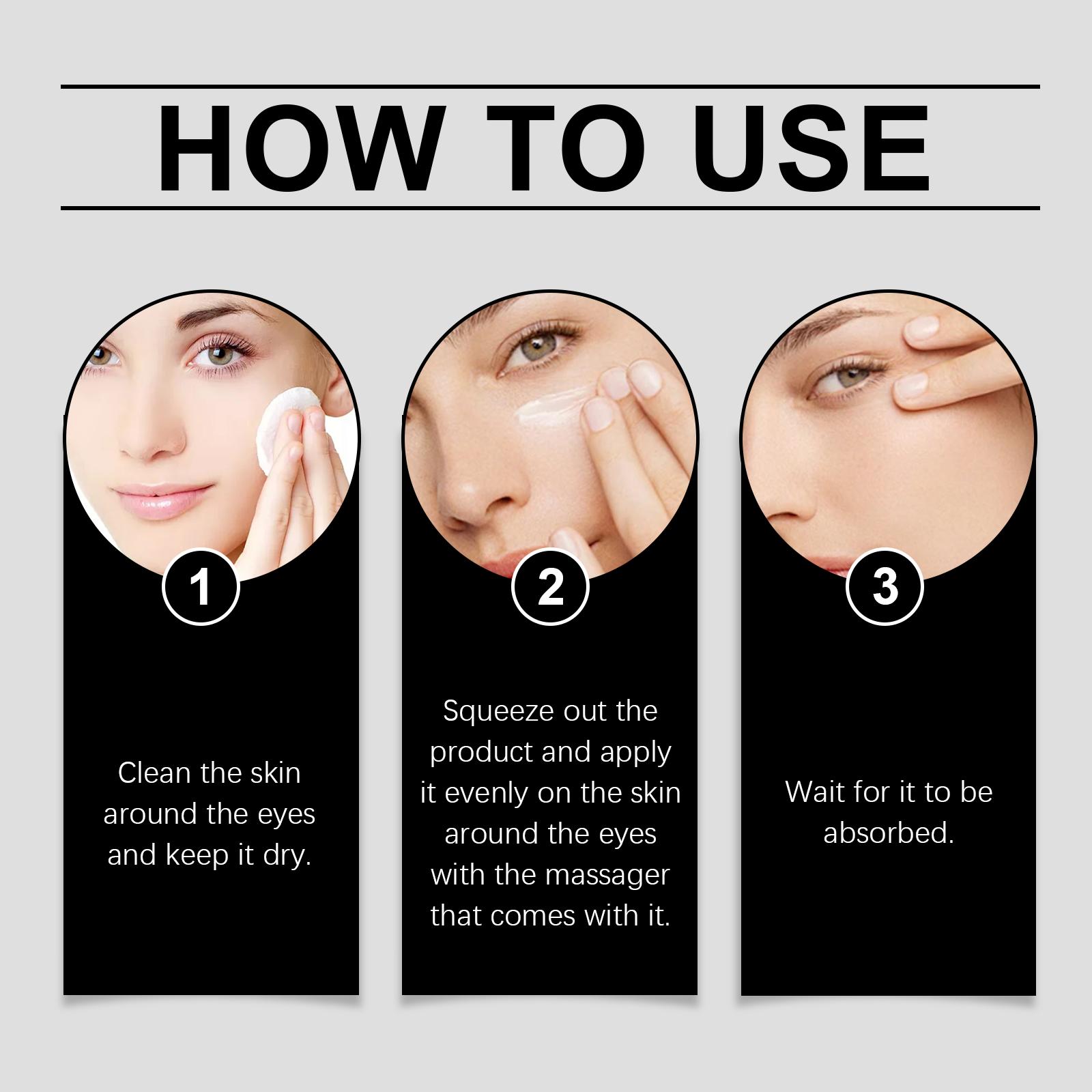 HOW TO USE

1

Clean the skin around the eyes and keep it dry.

2

Squeeze out the product and apply it evenly on the skin around the eyes with the massager that comes with it.

3

Wait for it to be absorbed.