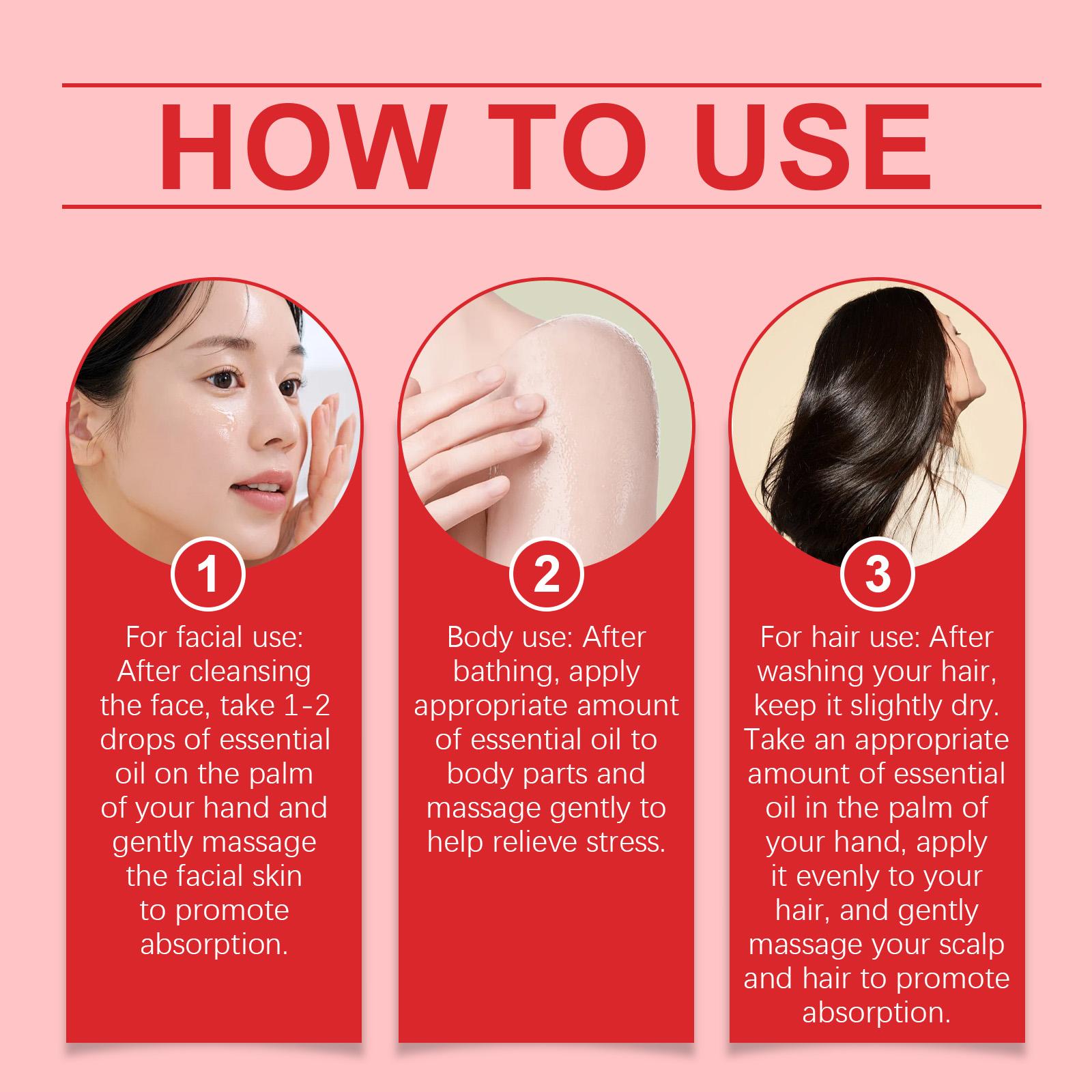 HOW TO USE

1

For facial use: After cleansing the face, take 1-2 drops of essential oil on the palm of your hand and gently massage the facial skin to promote absorption.

2

Body use: After bathing, apply appropriate amount of essential oil to body parts and massage gently to help relieve stress.

3

For hair use: After washing your hair, keep it slightly dry. Take an appropriate amount of essential oil in the palm of your hand, apply it evenly to your hair, and gently massage your scalp and hair to promote absorption.