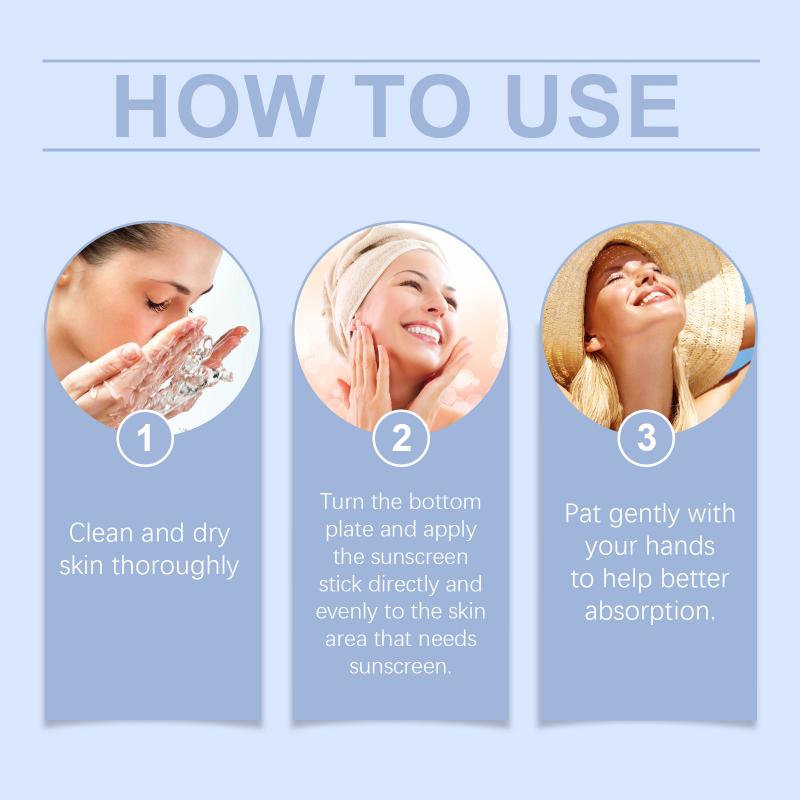 HOW TO USE

1

Clean and dry skin thoroughly

2

Turn the bottom plate and apply the sunscreen stick directly and evenly to the skin area that needs sunscreen.

3

Pat gently with your hands to help better absorption.