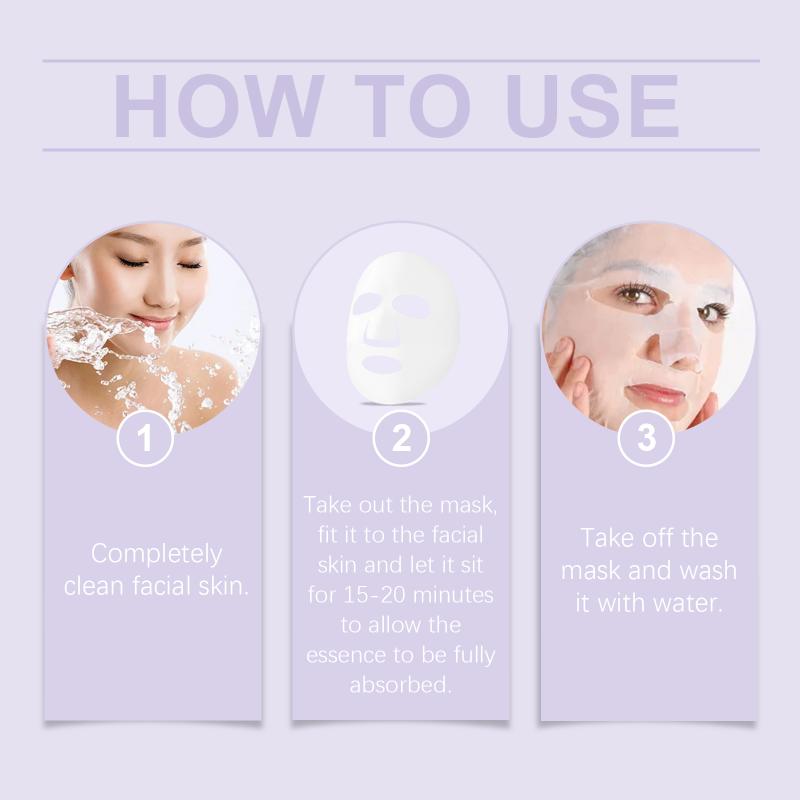 HOW TO USE

1

Completely clean facial skin.

2

Take out the mask, fit it to the facial skin and let it sit for 15-20 minutes to allow the essence to be fully absorbed.

3

Take off the mask and wash it with water.