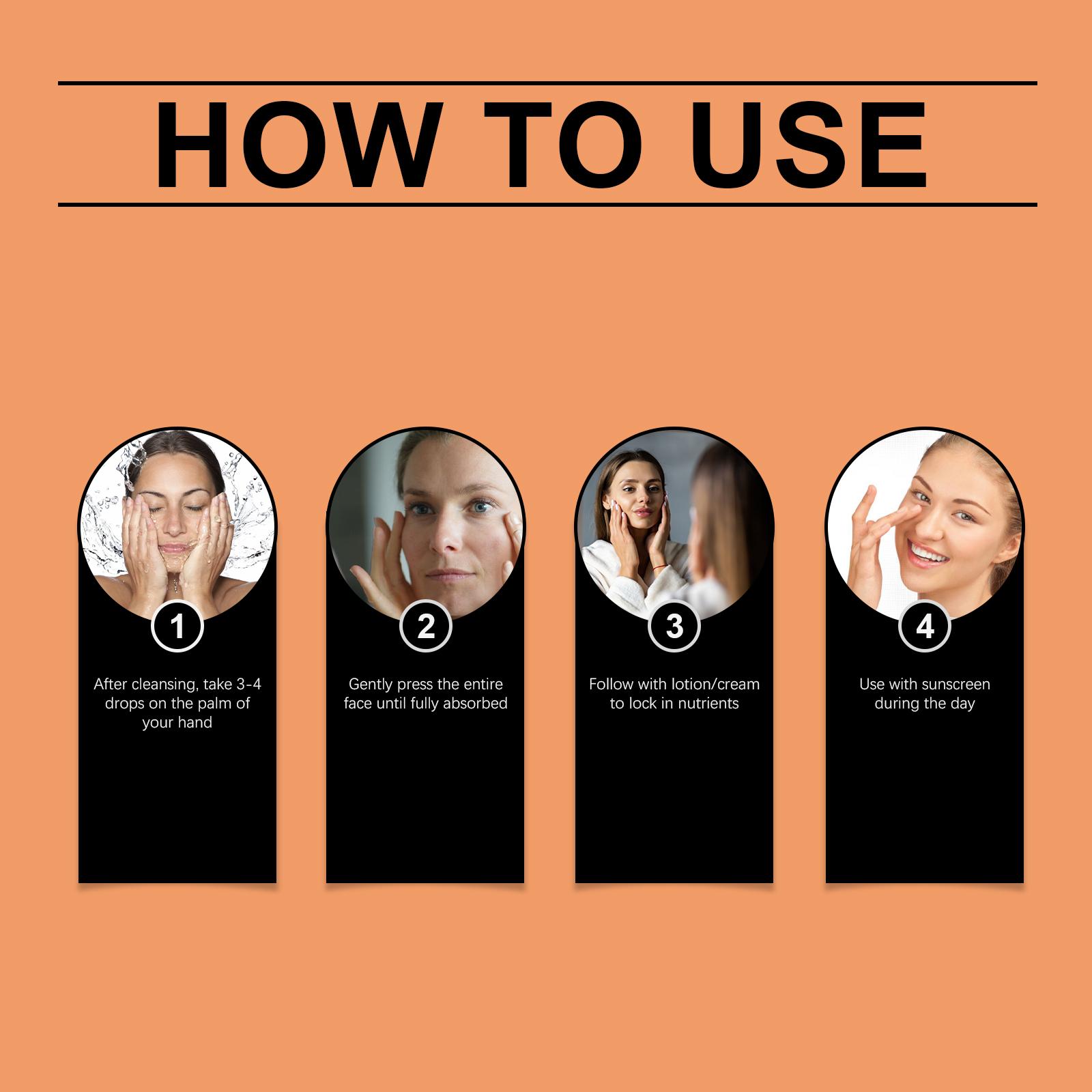 HOW TO USE

1

After cleansing, take 3-4 drops on the palm of your hand

2

Gently press the entire face until fully absorbed

3

Follow with lotion/cream to lock in nutrients

4

Use with sunscreen during the day