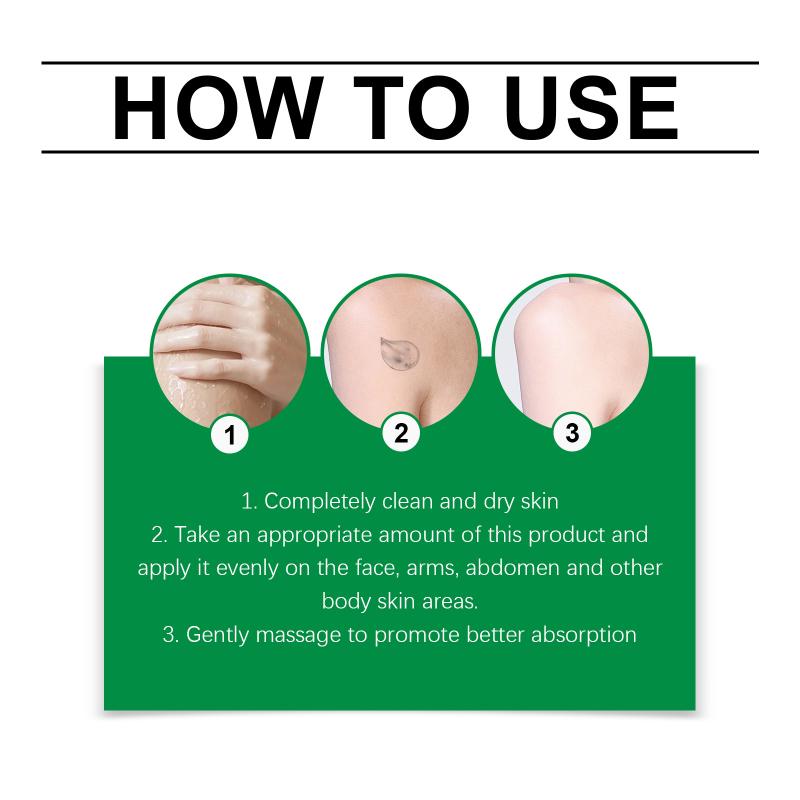 HOW TO USE

1

2

3

1. Completely clean and dry skin
2. Take an appropriate amount of this product and apply it evenly on the face, arms, abdomen and other body skin areas.
3. Gently massage to promote better absorption