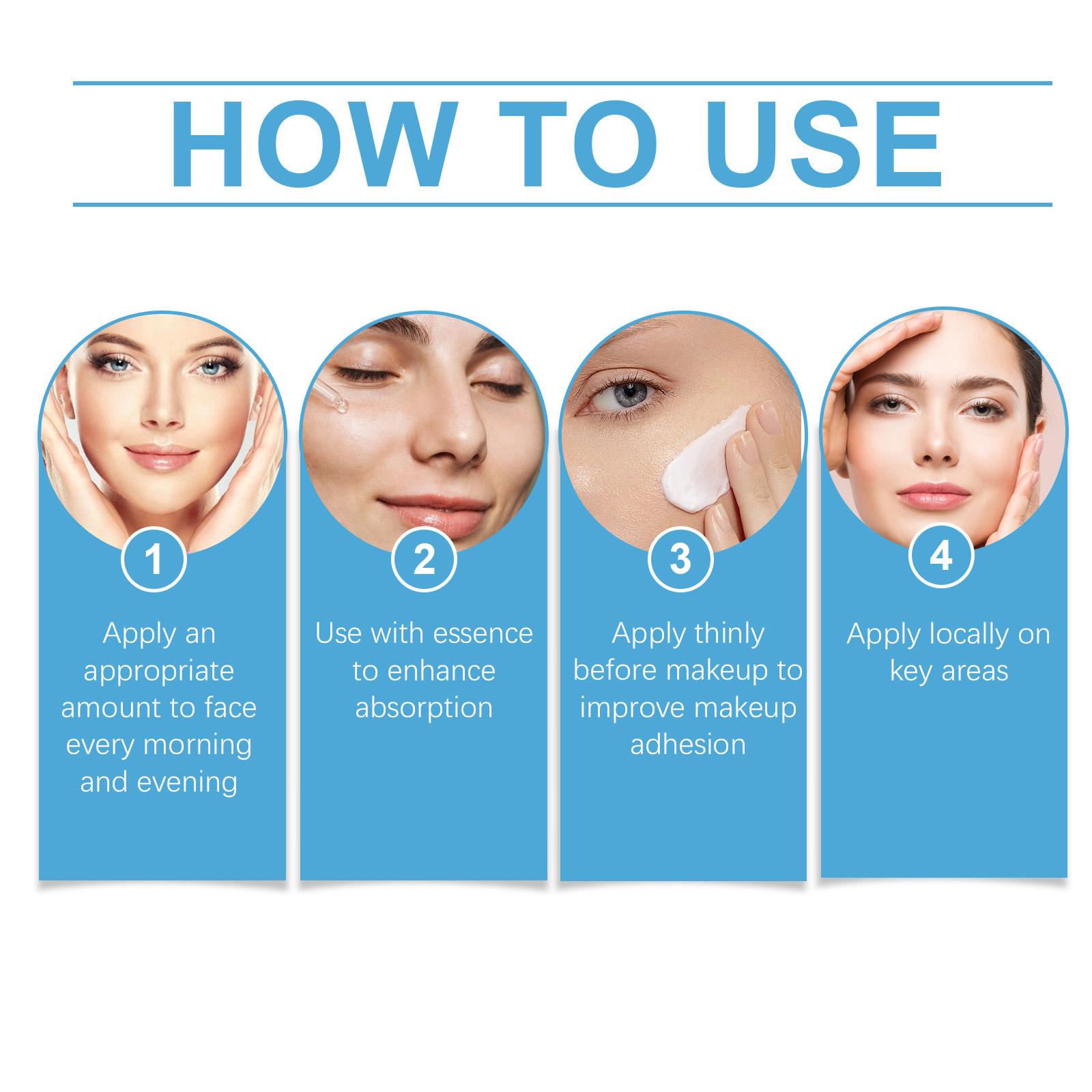 HOW TO USE

1

Apply an appropriate amount to face every morning and evening

2

Use with essence to enhance absorption

3

Apply thinly before makeup to improve makeup adhesion

4

Apply locally on key areas