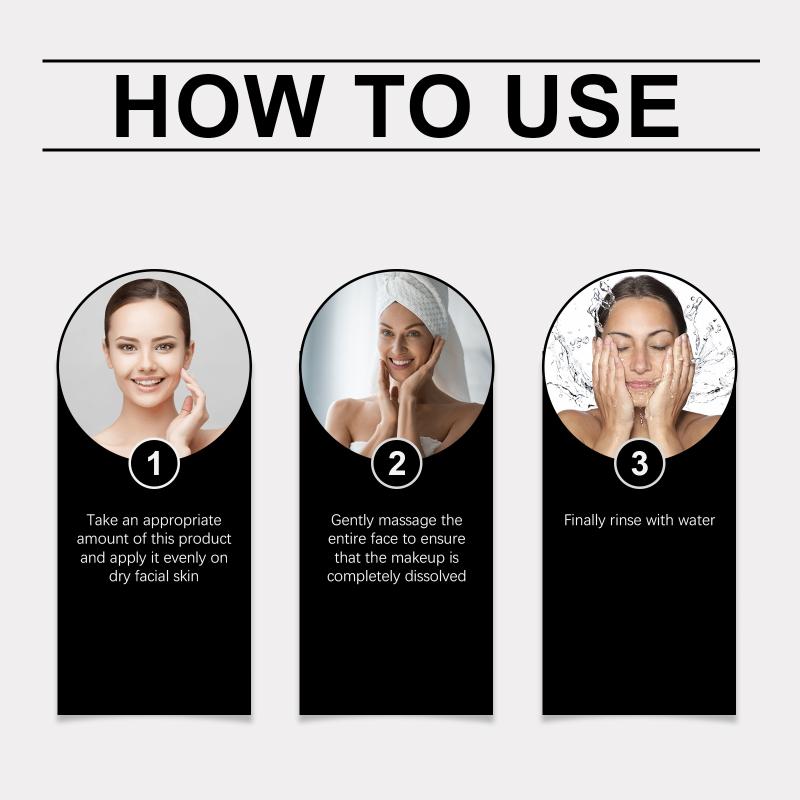 HOW TO USE

1

Take an appropriate amount of this product and apply it evenly on dry facial skin

2

Gently massage the entire face to ensure that the makeup is completely dissolved

3

Finally rinse with water