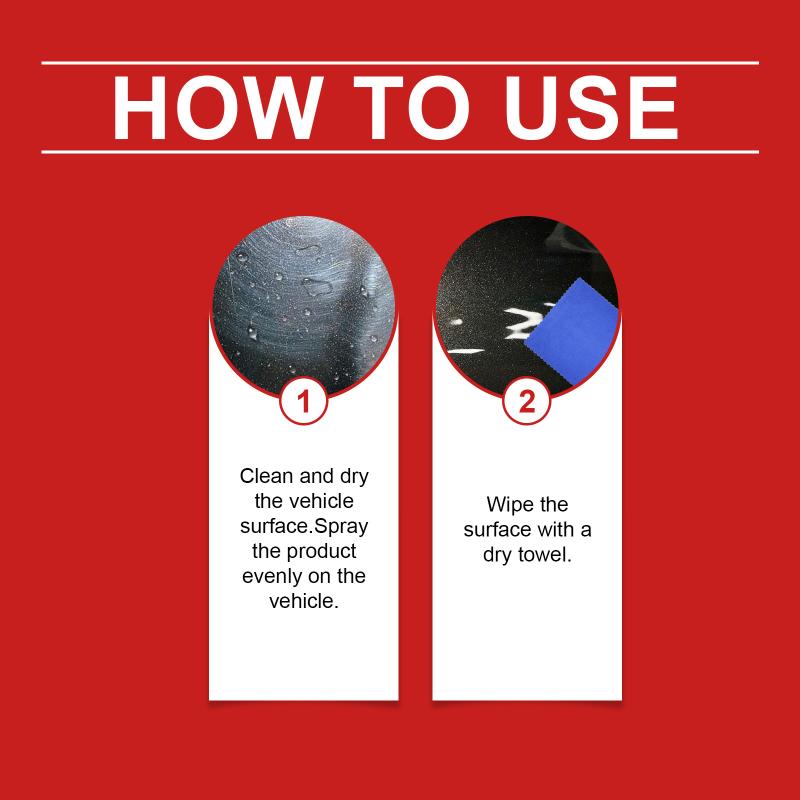 HOW TO USE

1

Clean and dry the vehicle surface.Spray the product evenly on the vehicle.

2

Wipe the surface with a dry towel.